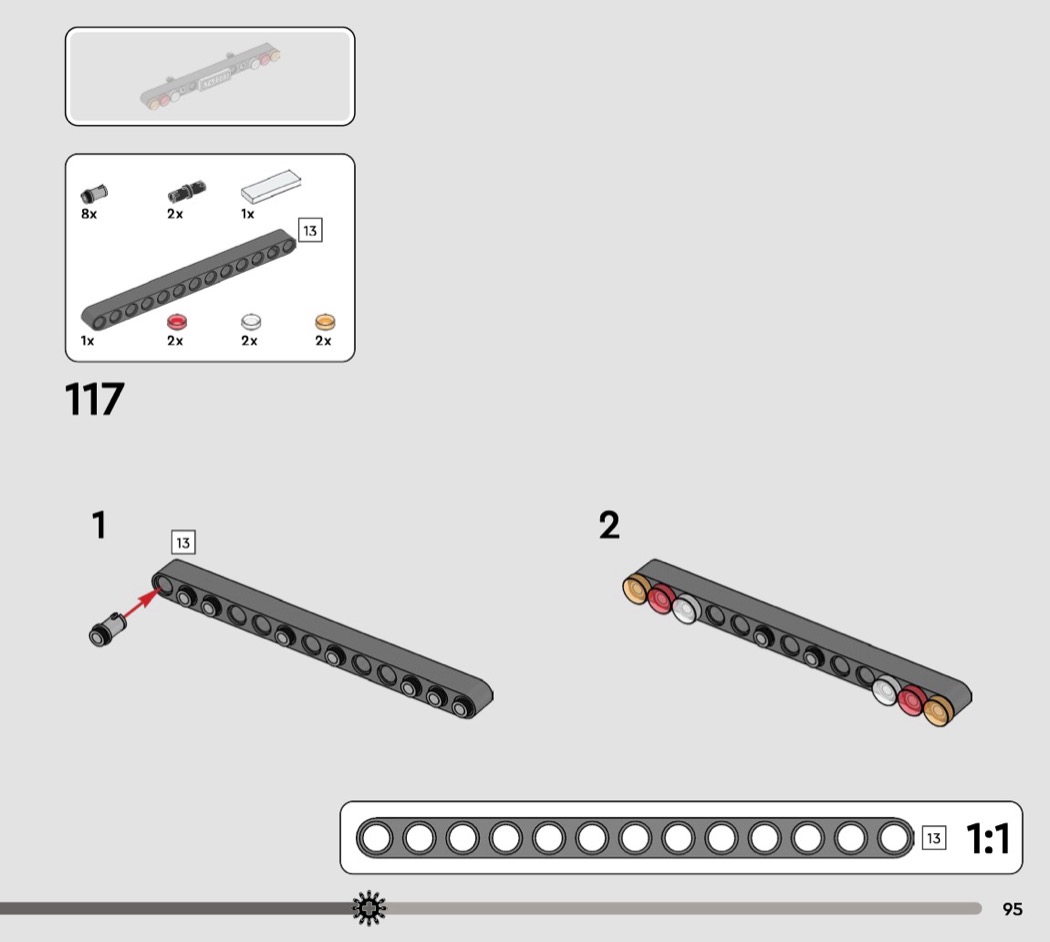 8x
2x
1x
13
1x
2x
2x
2x

117

1
13

2

13
1:1

95