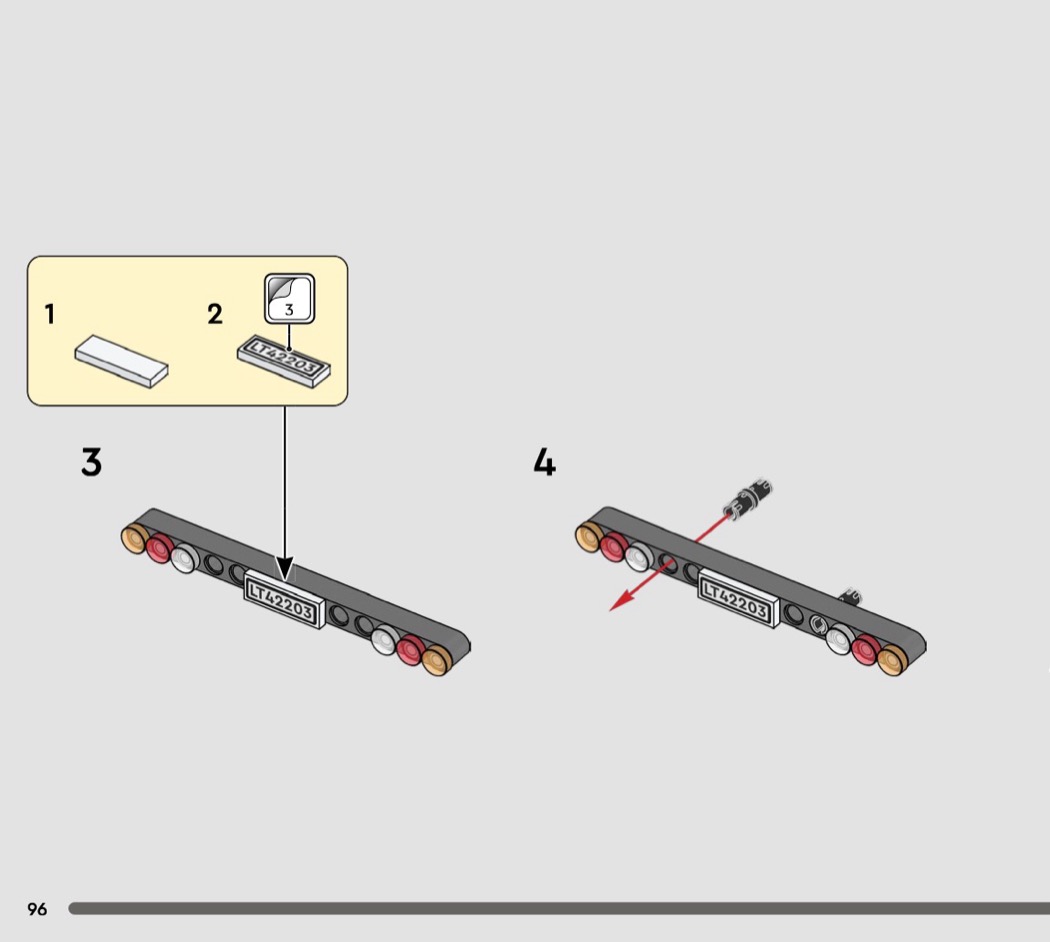 1

2

3

LT42203

3

LT42203

4

LT42203

96