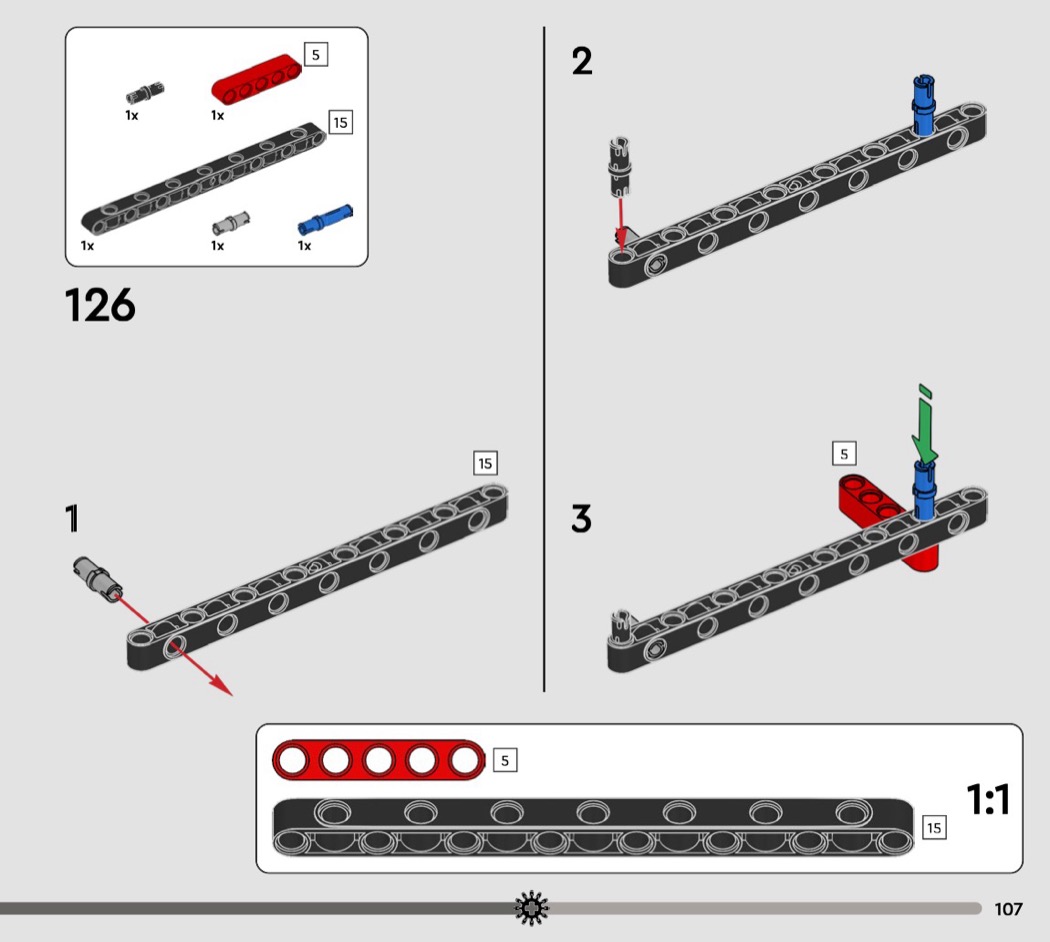 1x
1x
5
15
1x
1x
1x

126

1
15

2

3
5

5
15
1:1

107