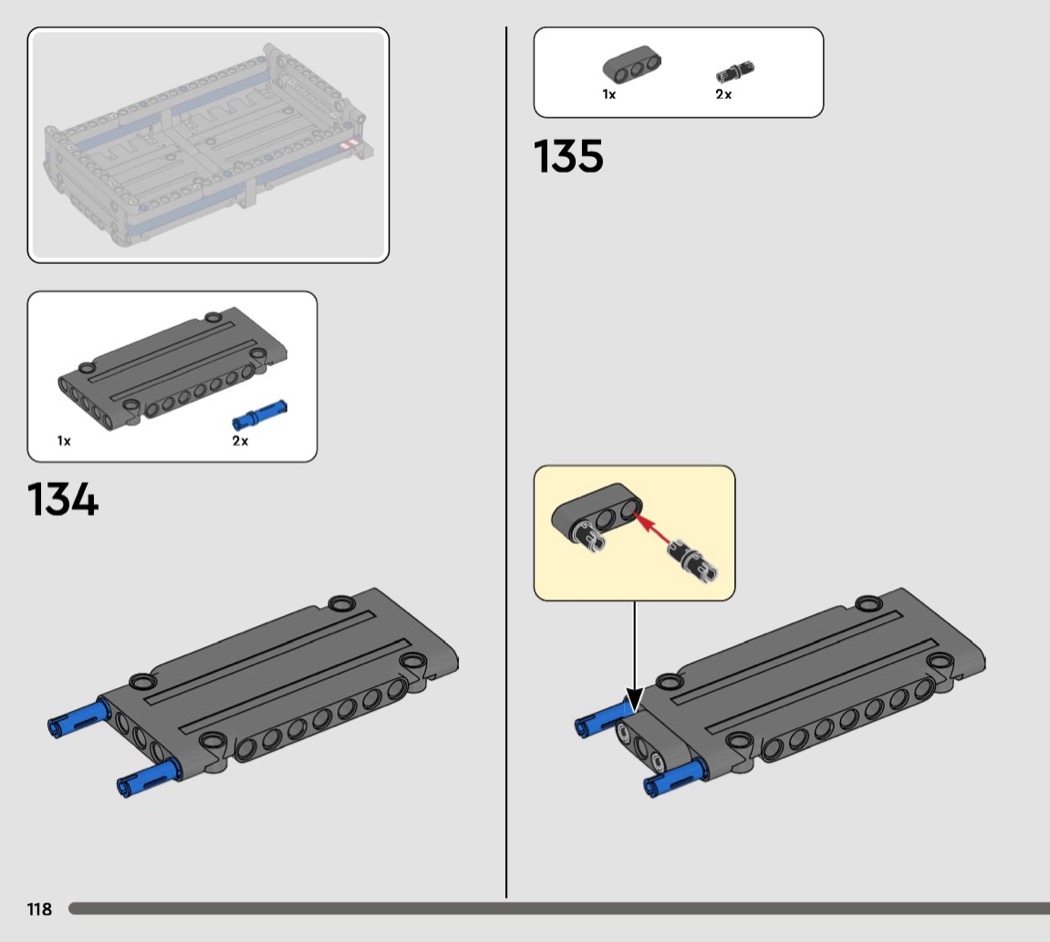 1x
2x
134

1x
2x
135

118