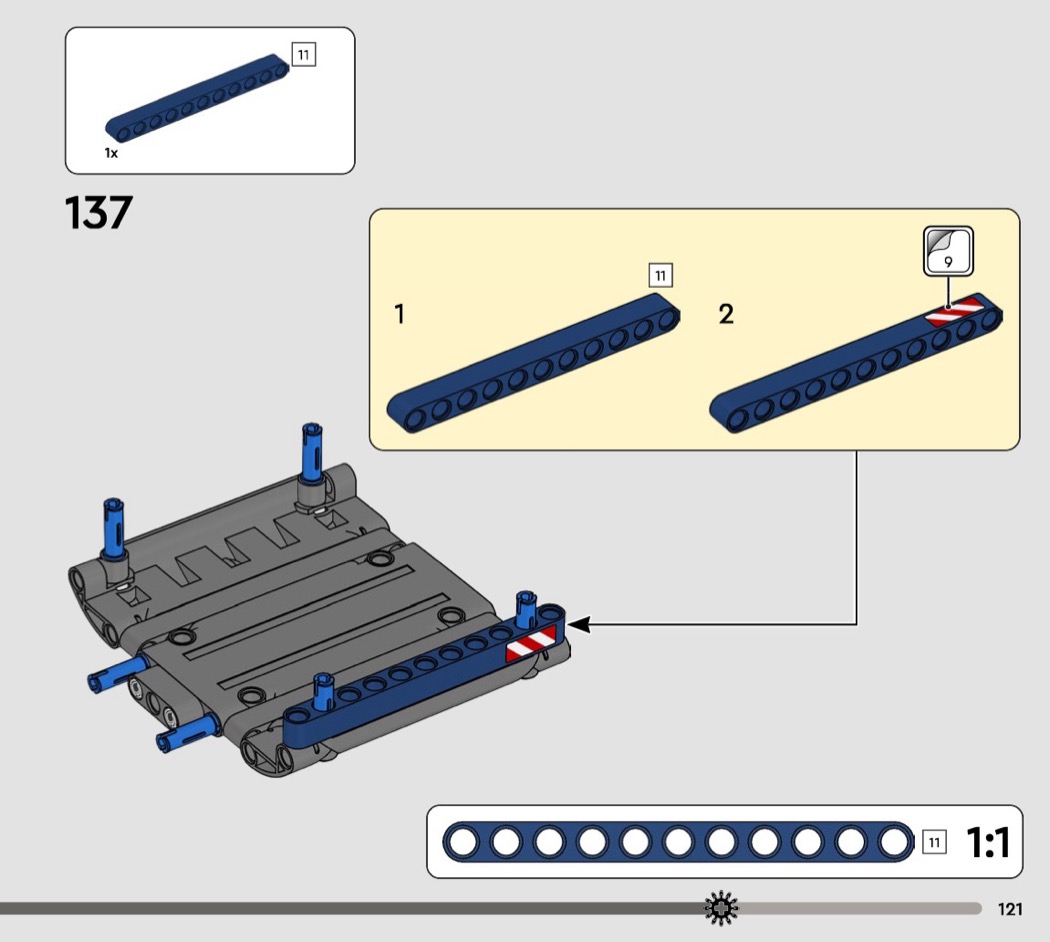 11

1x

137

1

11

2

9

11

1:1

121