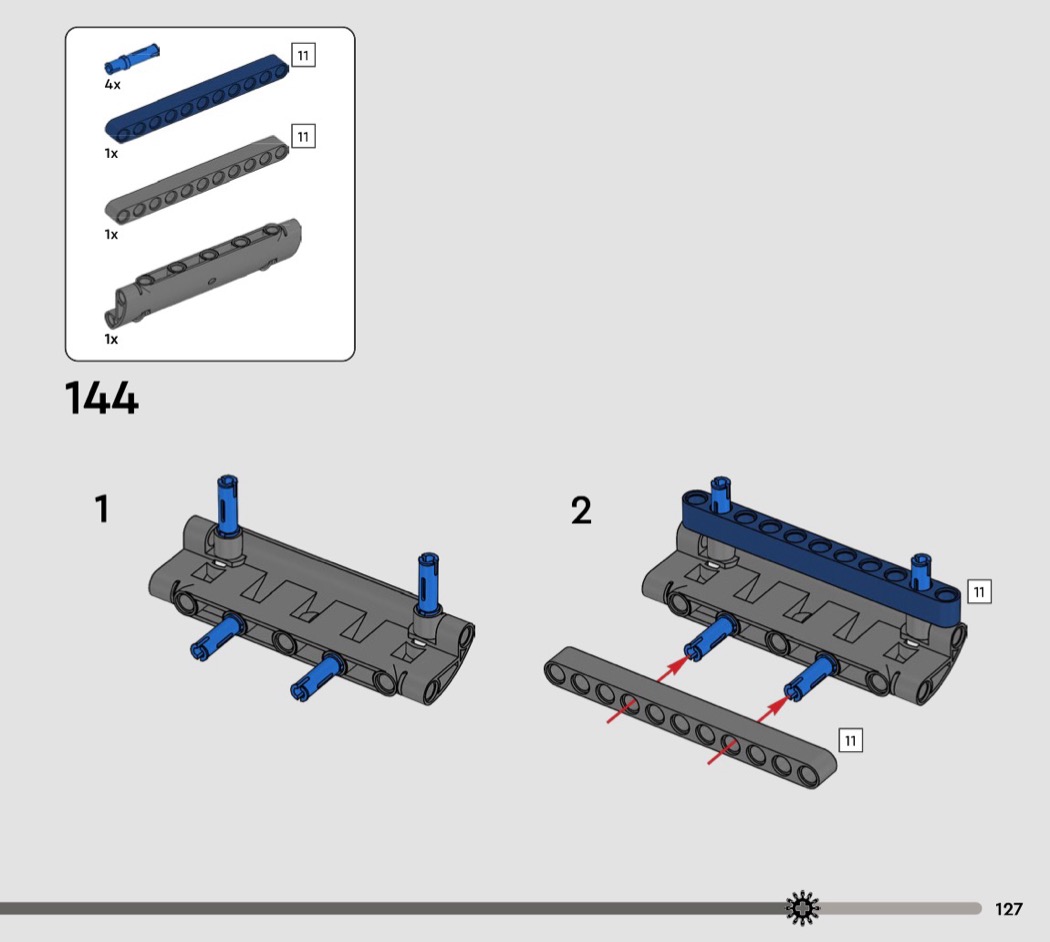 4x
11
1x
11
1x
1x

144

1

2

11

11

127