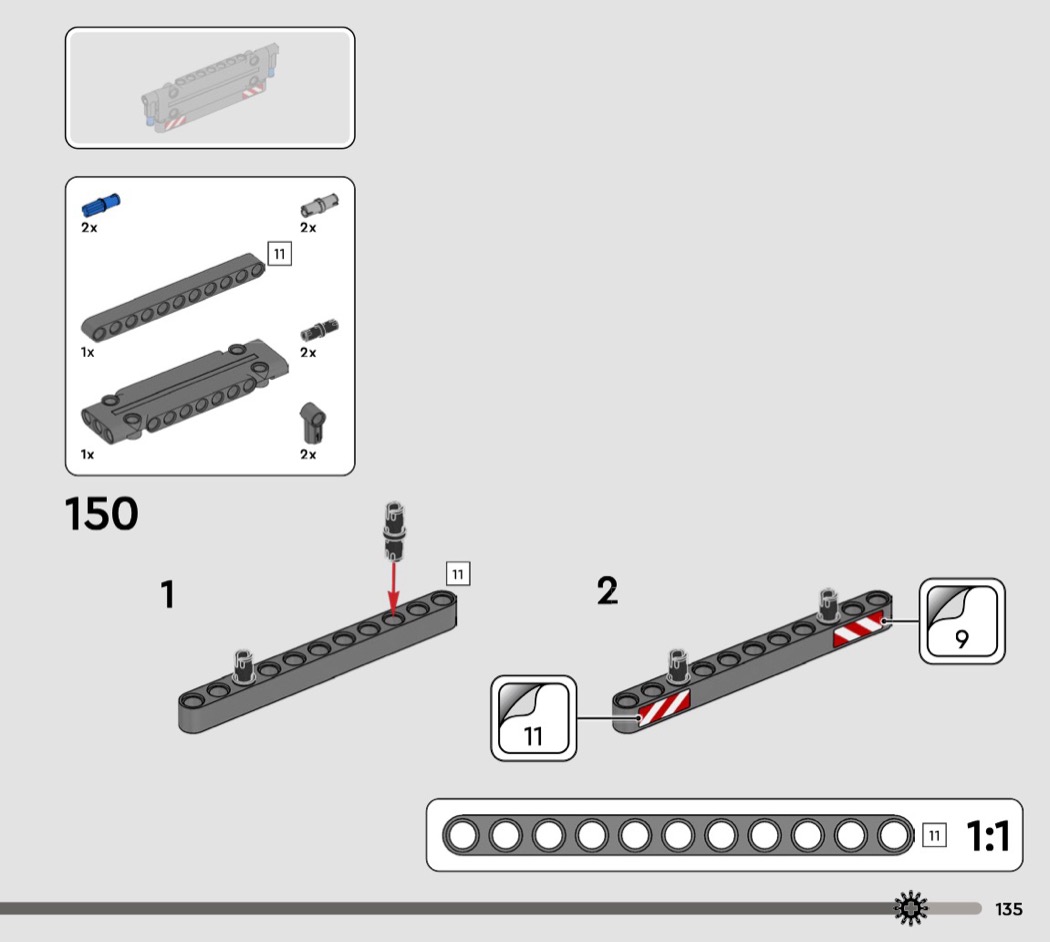 2x
2x
11
1x
2x
1x
2x

150

1
11

2
9
11

11
1:1

135