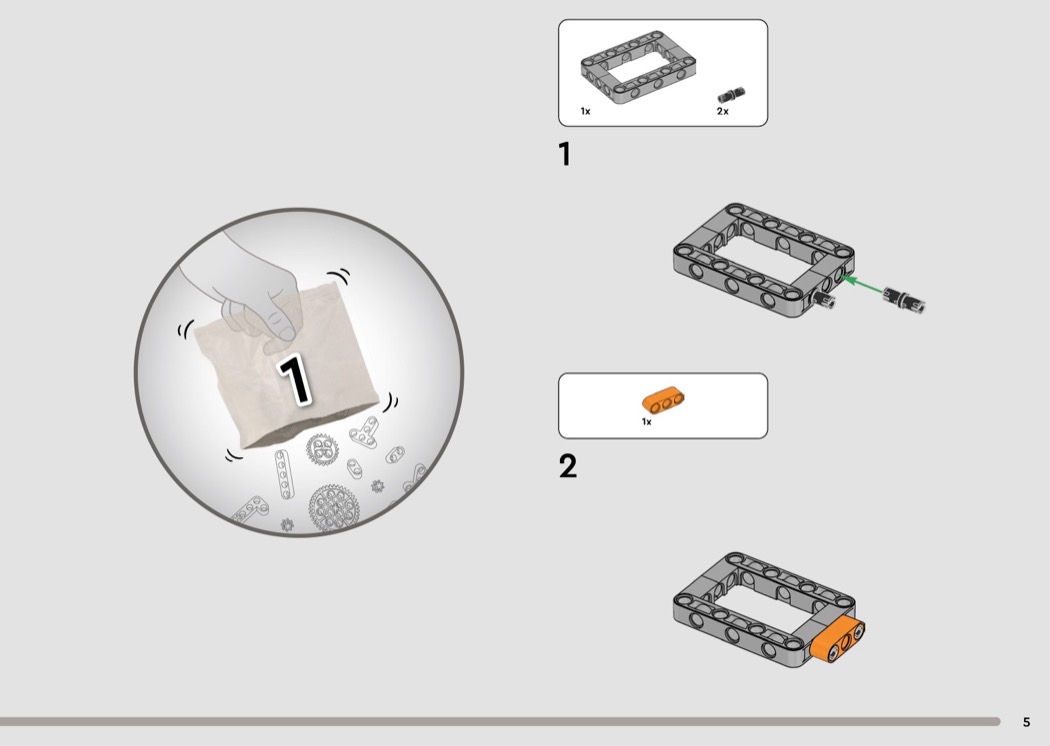 1

1x

2x

1

1x

2

5