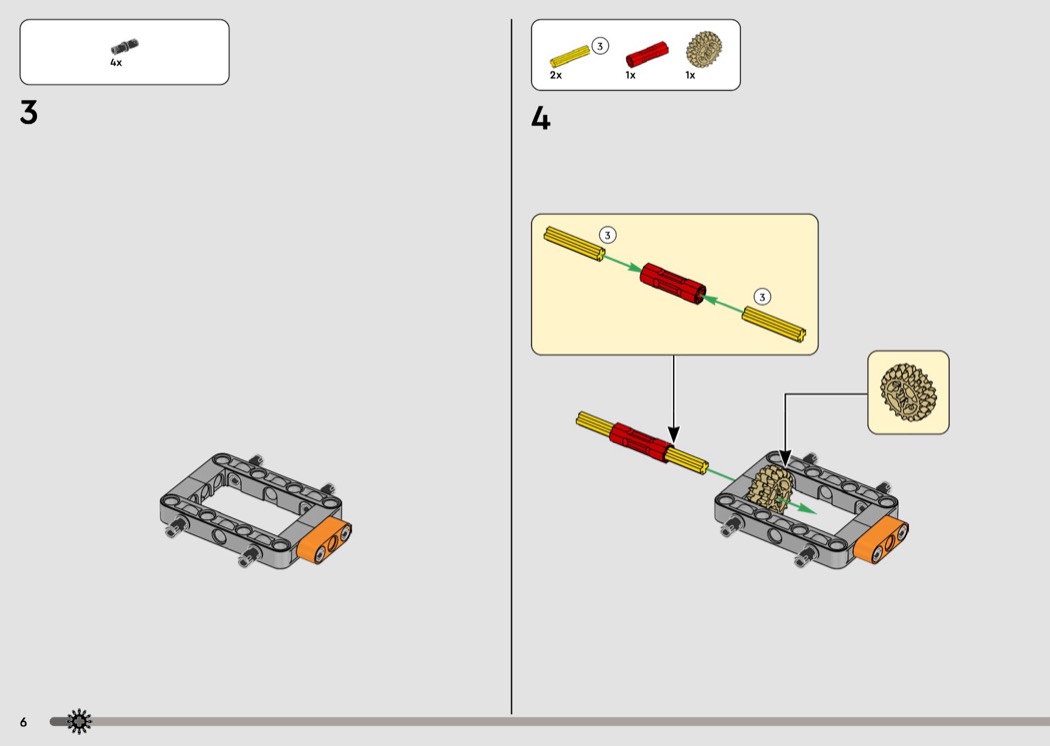 4x

3

3
2x 1x 1x

4

3

3

6