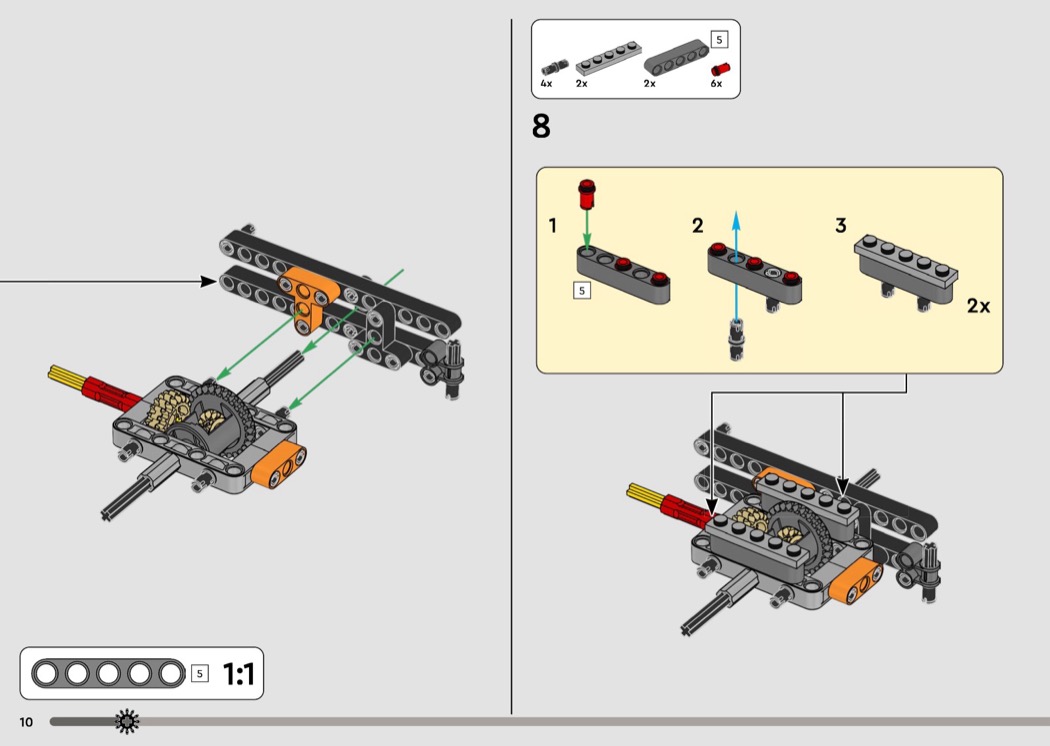 5
4x 2x 2x 6x

8

1
5
2
3
2x

5 1:1

10