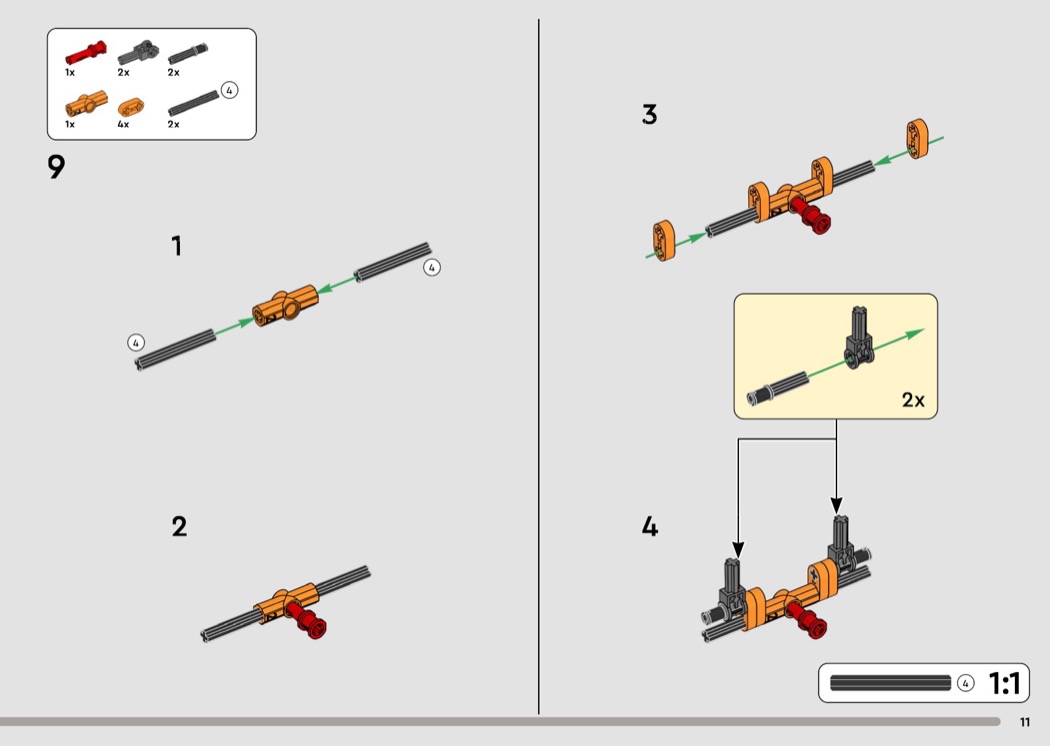 1x 2x 2x
1x 4x 2x 4

9

1

4

4

2

3

2x

4

4 1:1

11