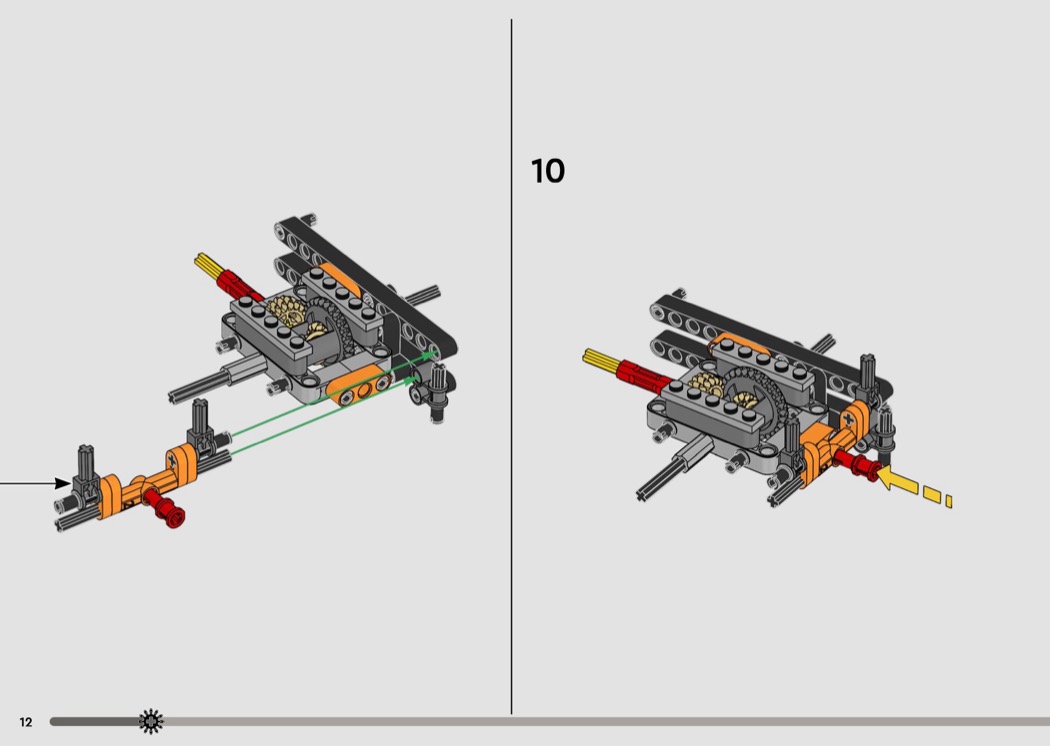 10

12