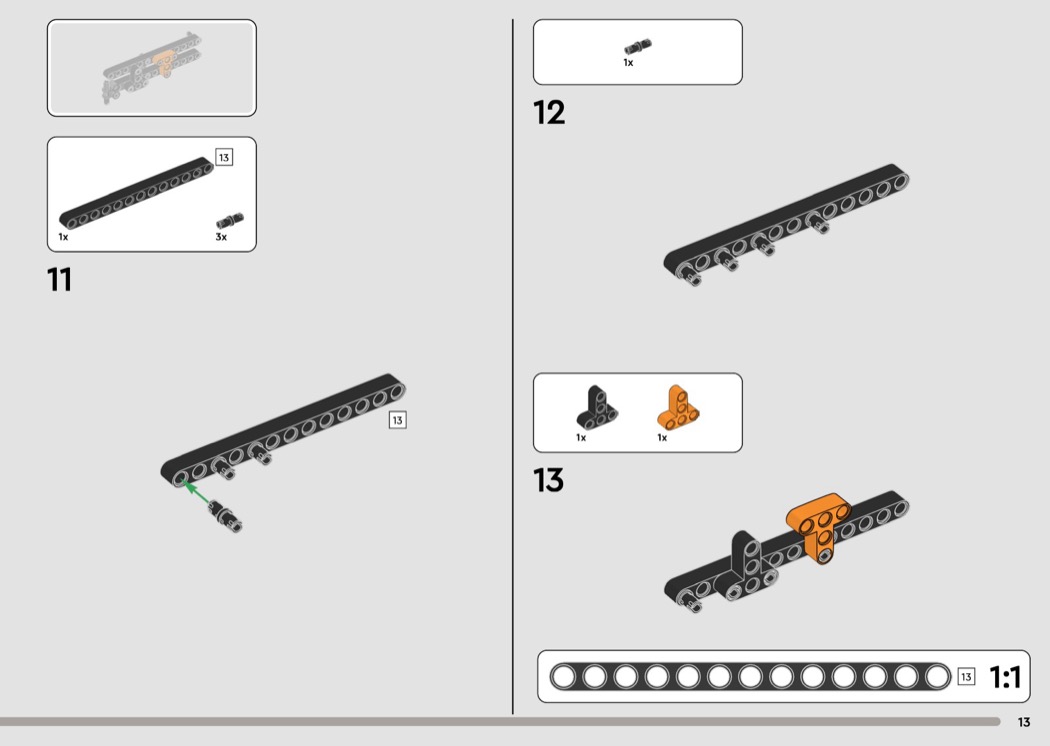 13

1x

3x

11

13

1x

12

1x

1x

13

13

1:1

13