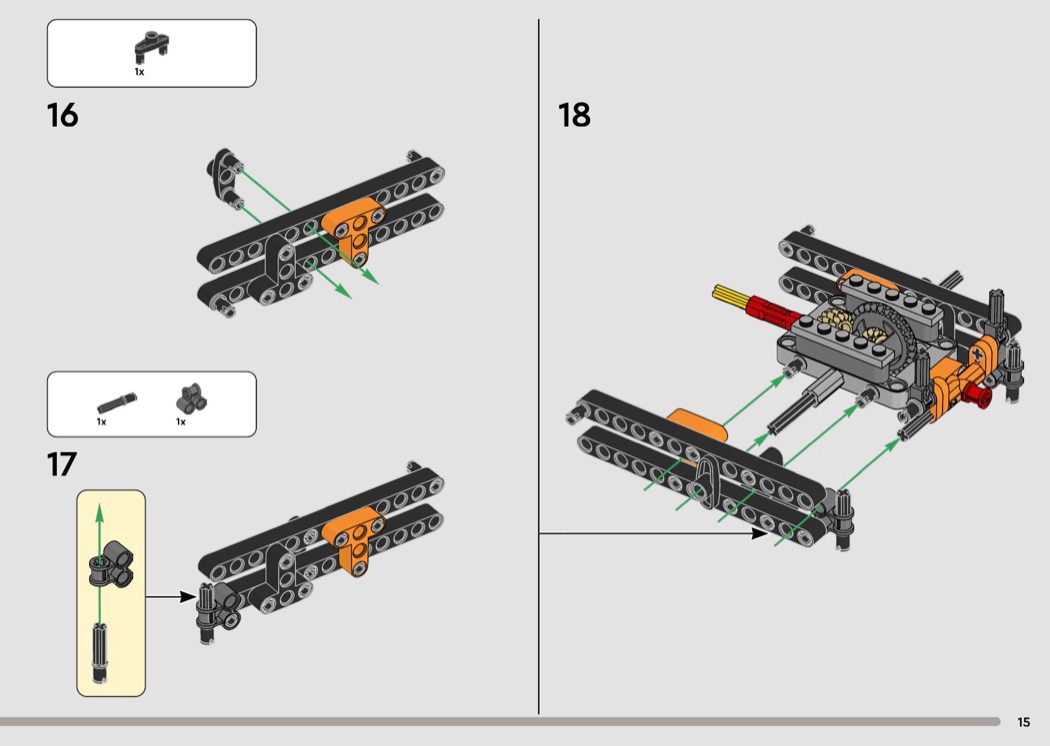 1x

16

1x 1x

17

18

15