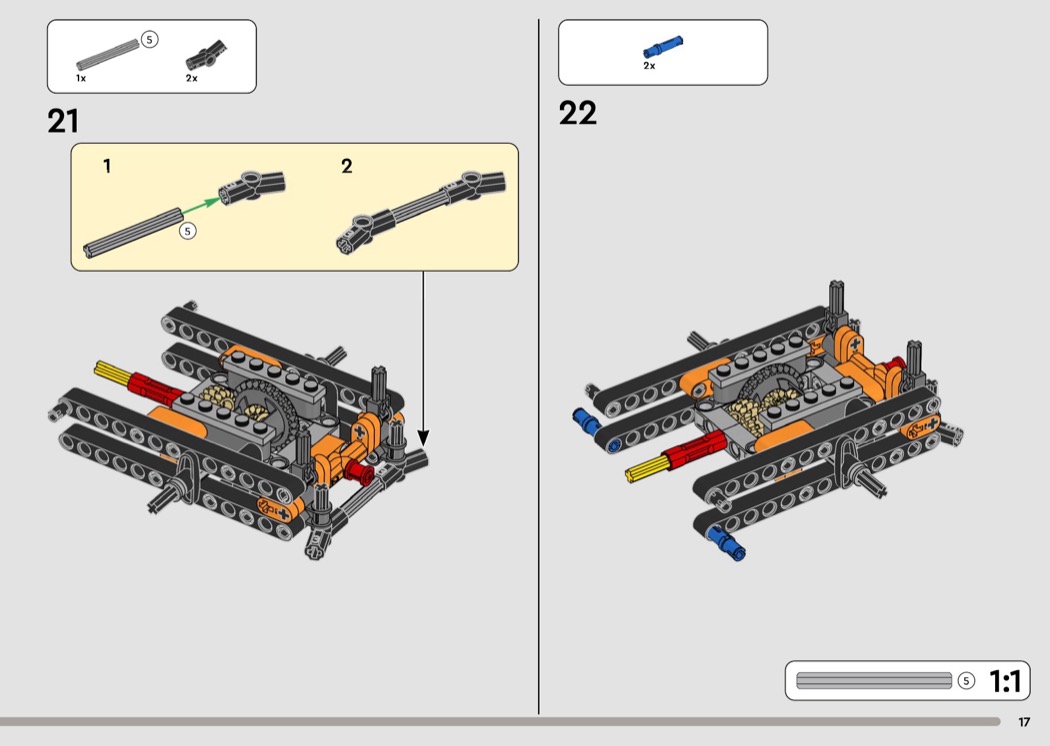 5
1x
2x

21

1
5

2

2x

22

5
1:1

17