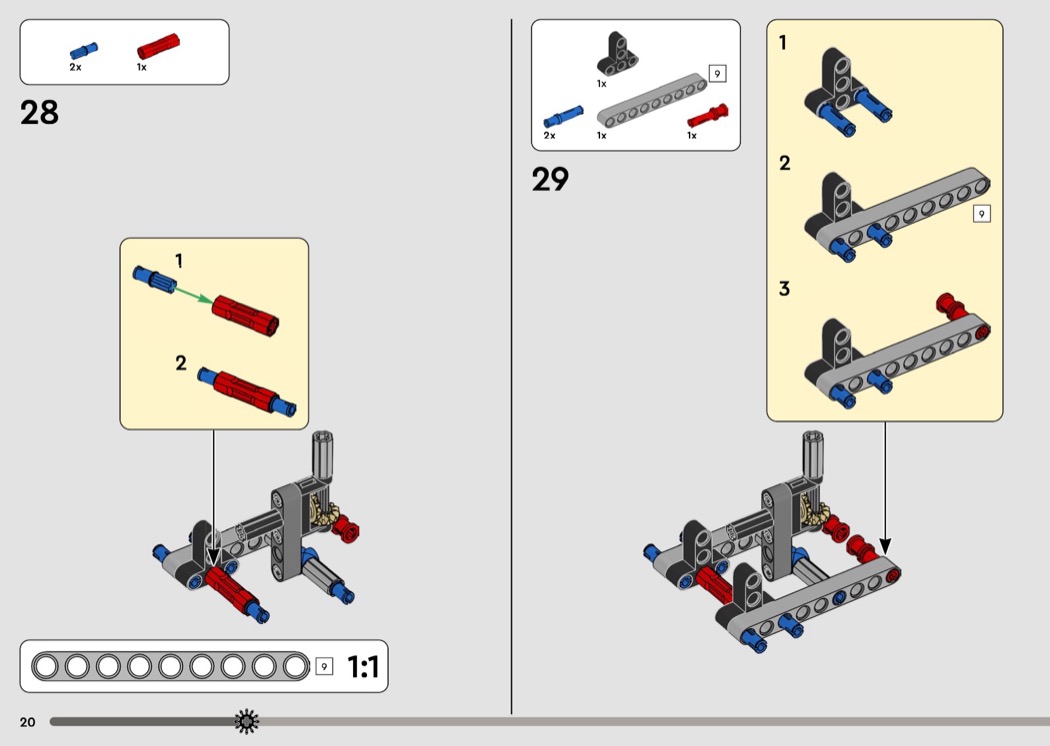 2x 1x

28

1

2

9

1:1

20

1x

9

2x 1x 1x

29

1

2

9

3