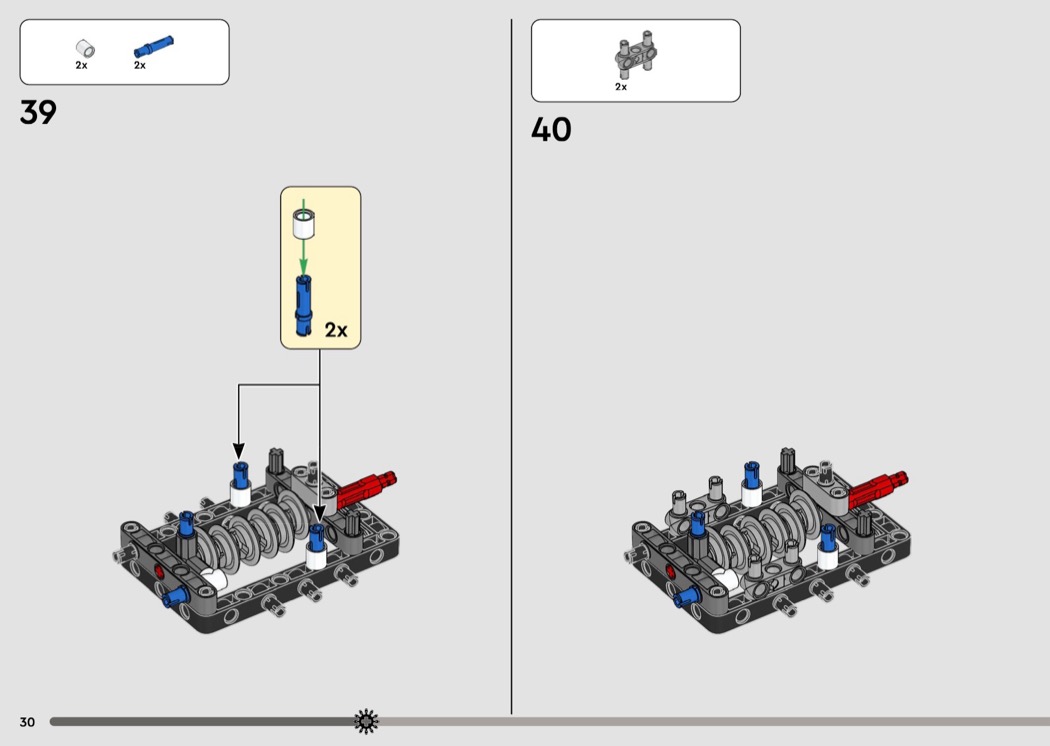 2x 2x

39

2x

2x

40

30