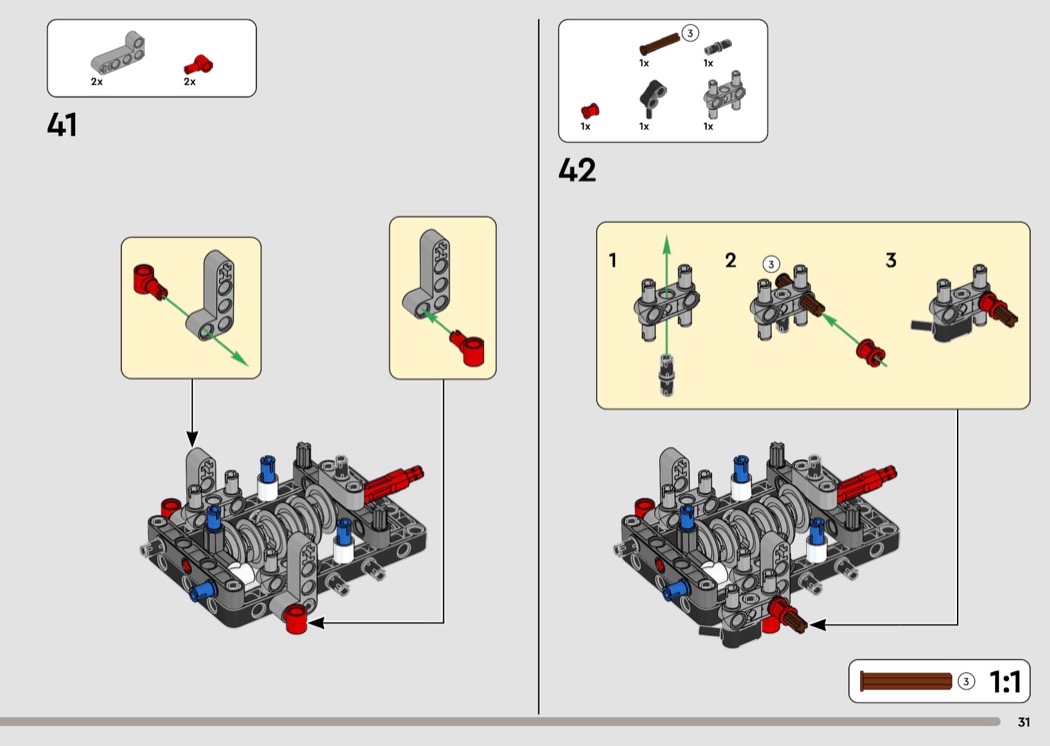 2x 2x

41

3
1x 1x

1x 1x 1x

42

1

2 3

3

3 1:1

31