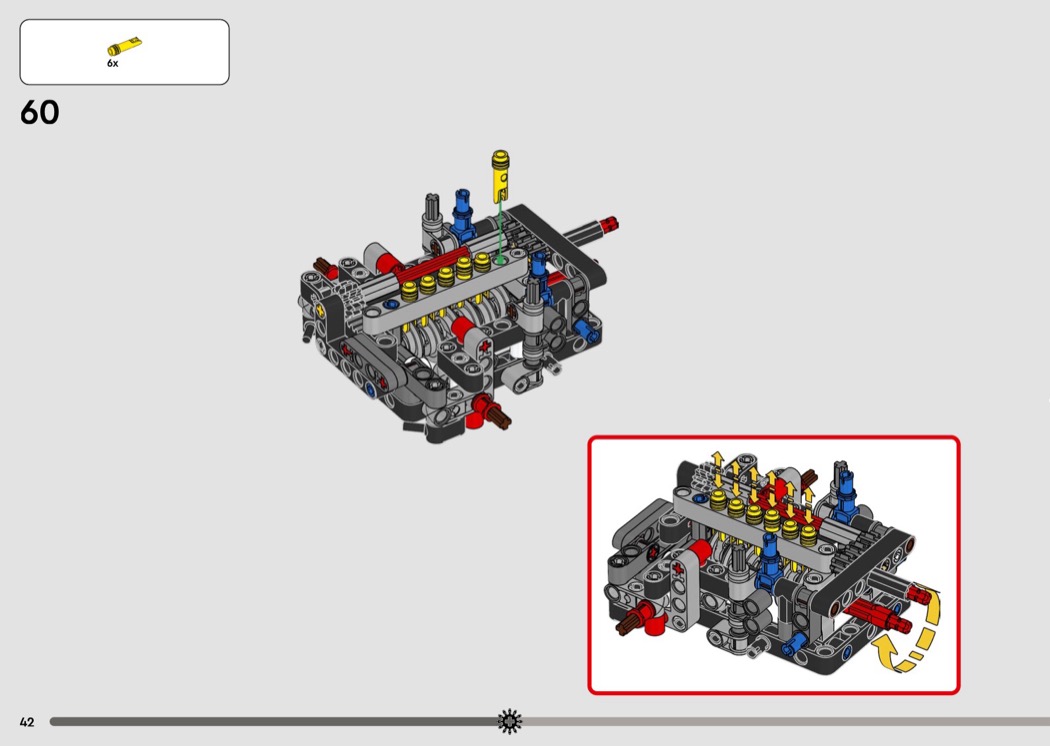 6x

60

42