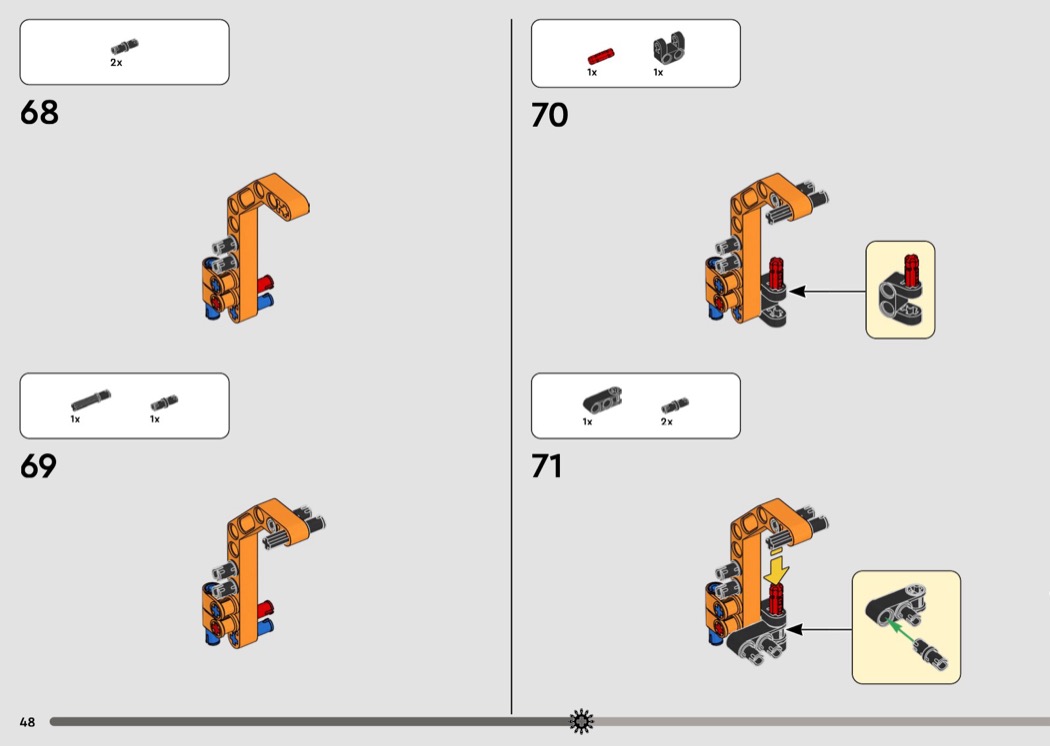 2x

68

1x 1x

69

1x 1x

70

1x 2x

71

48