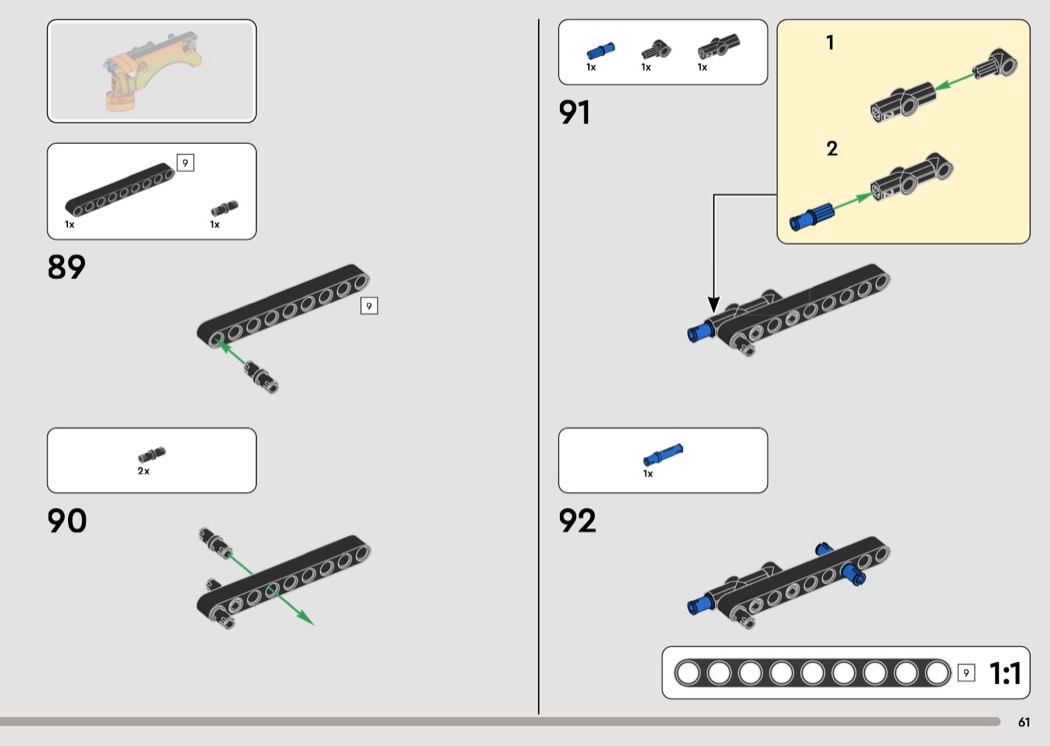 9

1x

1x

89

9

2x

90

1x

1x

1x

91

1

2

1x

92

9

1:1

61