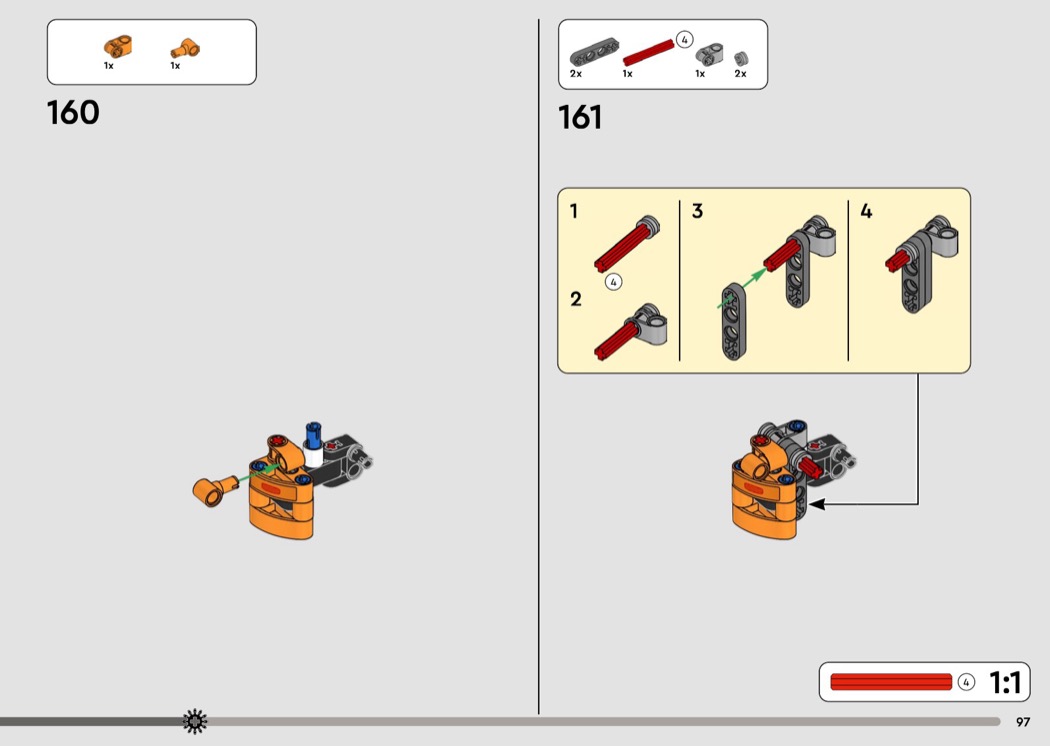 1x 1x

160

4
2x 1x 1x 2x

161

1

4

2

3

4

4 1:1

97