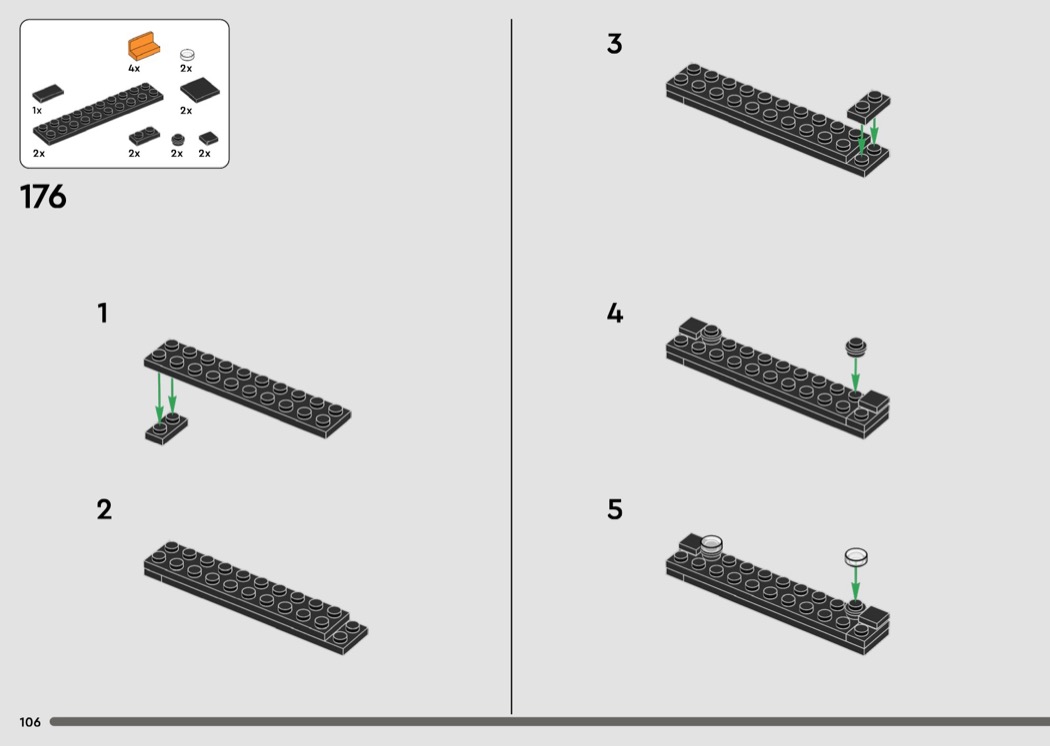 4x
2x
1x
2x
2x
2x
2x
2x

176

1

2

3

4

5

106