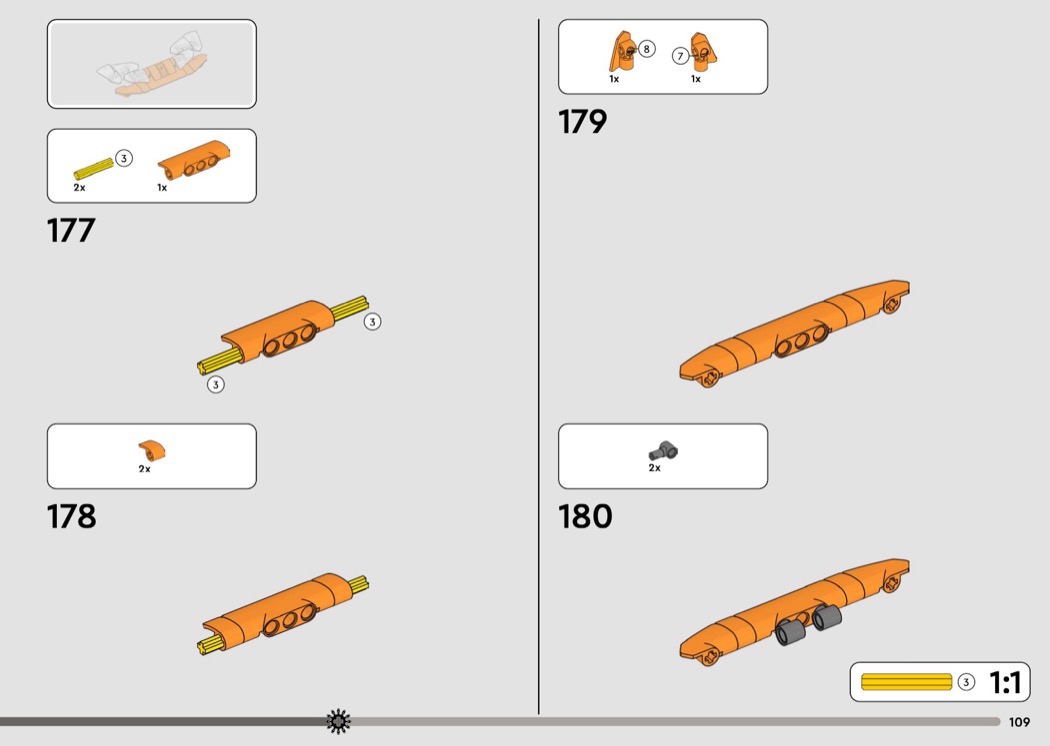 3
2x
1x
177
3
3
2x
178
8
7
1x
1x
179
2x
180
3
1:1
109