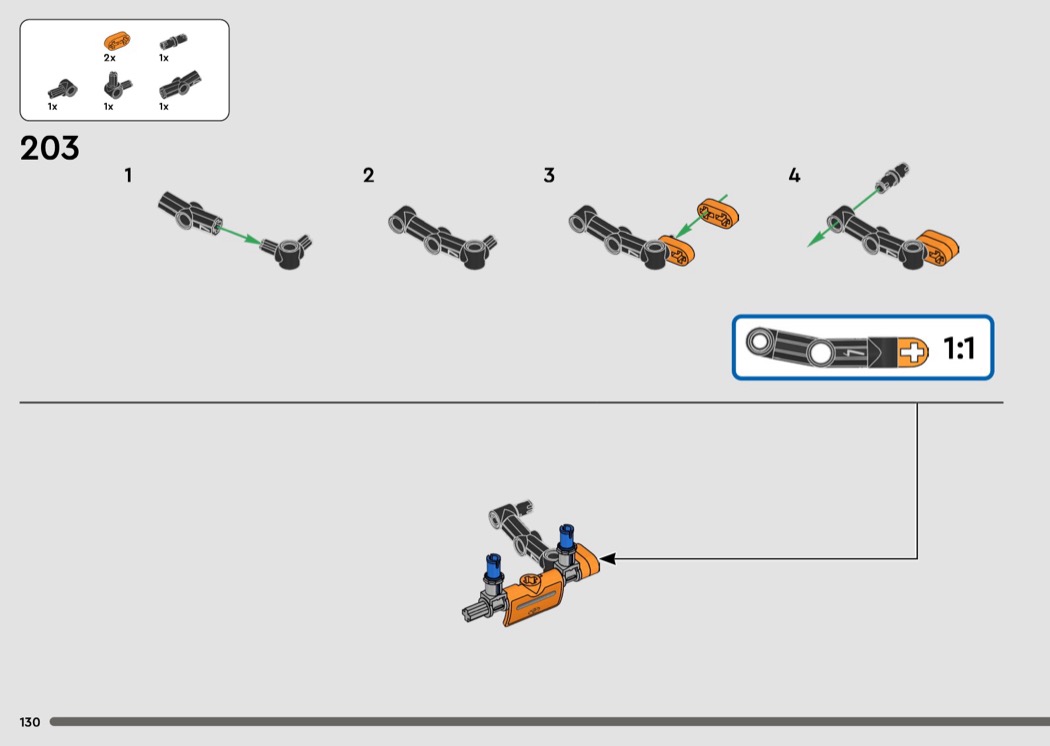 2x
1x
1x
1x
1x

203

1

2

3

4

1:1

130