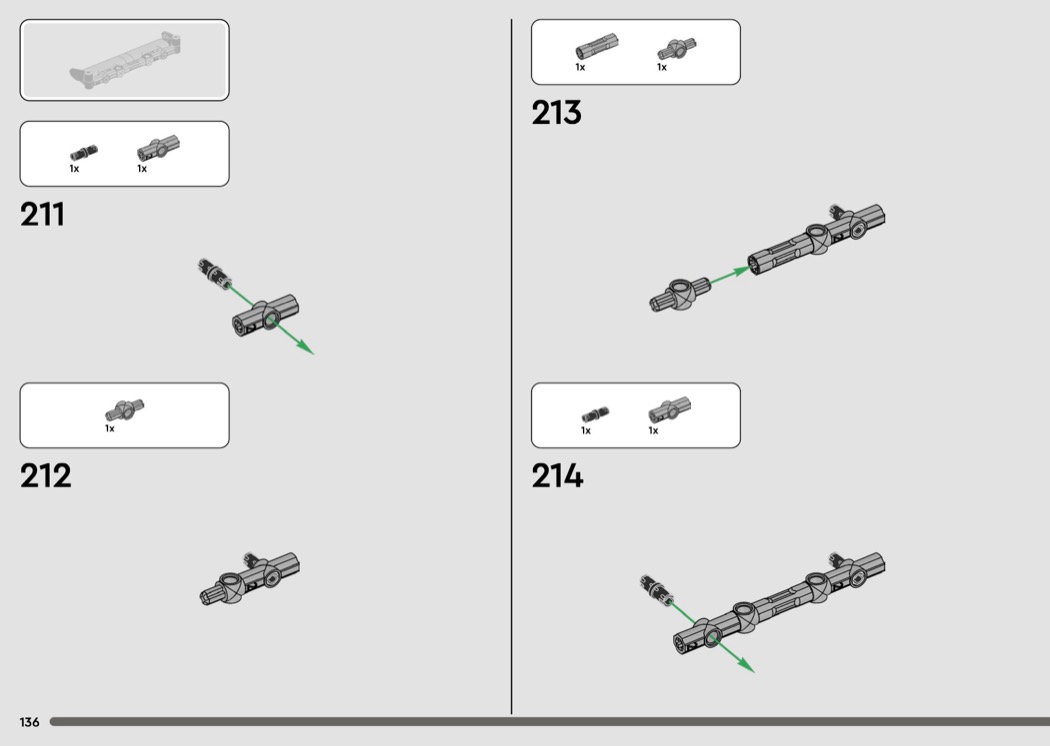 1x 1x

211

1x

212

1x 1x

213

1x 1x

214

136