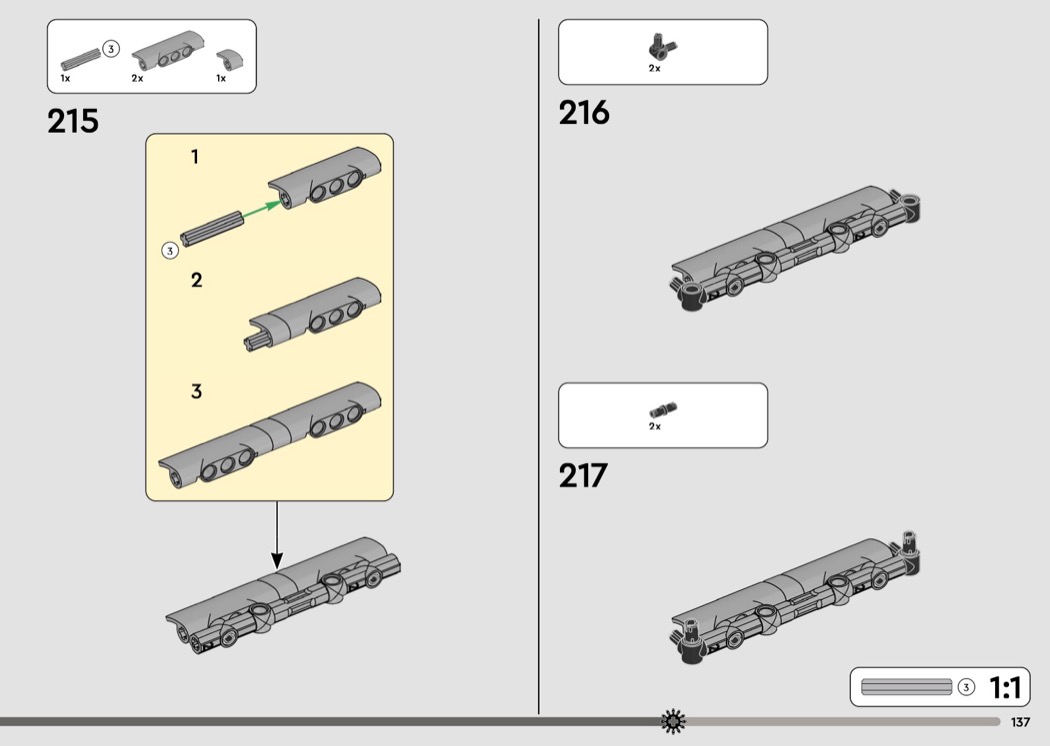 3
1x
2x
1x

215

1
3
2
3

2x

216

2x

217

3 1:1

137