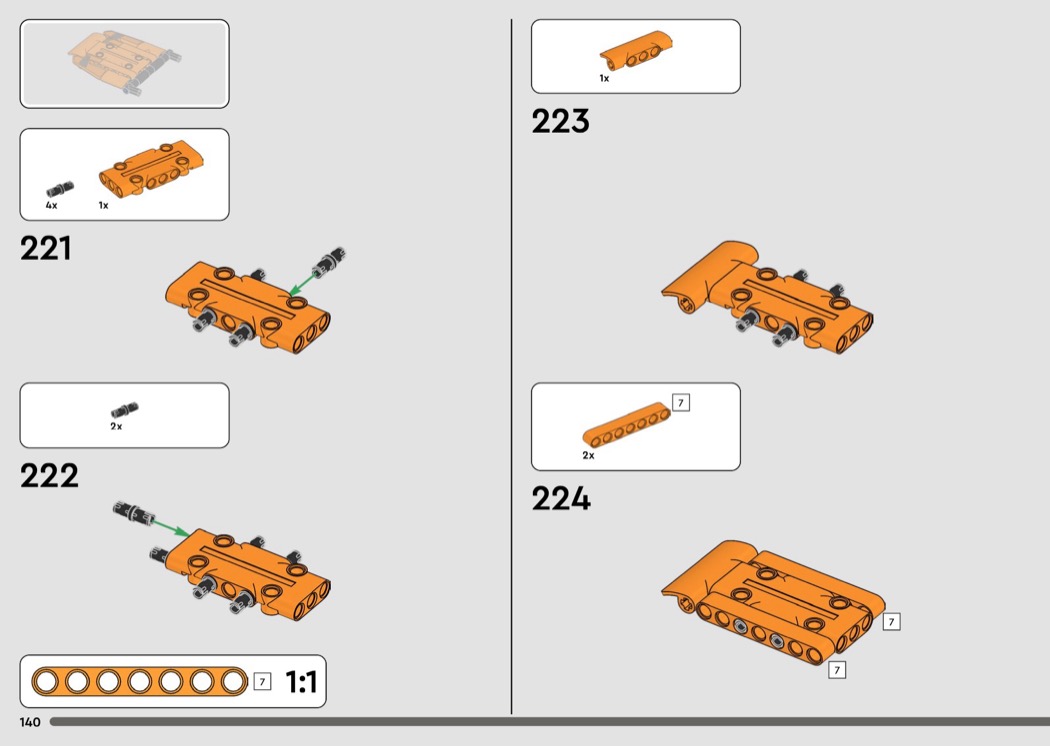 4x
1x

221

2x

222

7
1:1

140

1x

223

7
2x

224

7
7