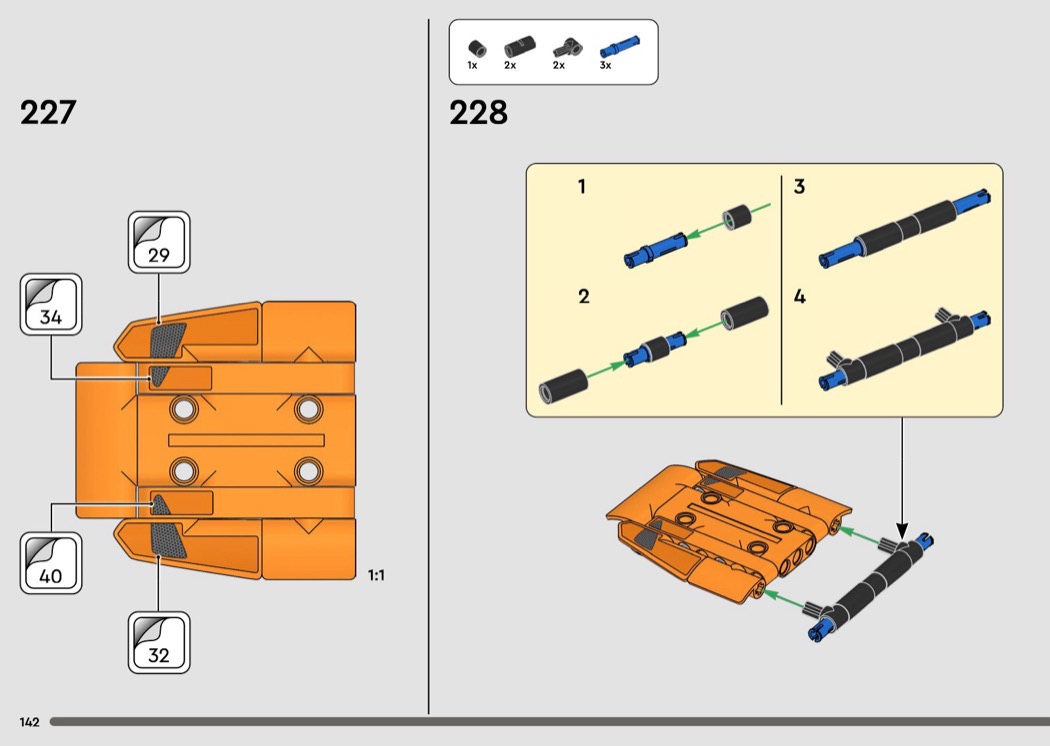 227

29

34

40

32

1:1

1x 2x 2x 3x

228

1

2

3

4

142