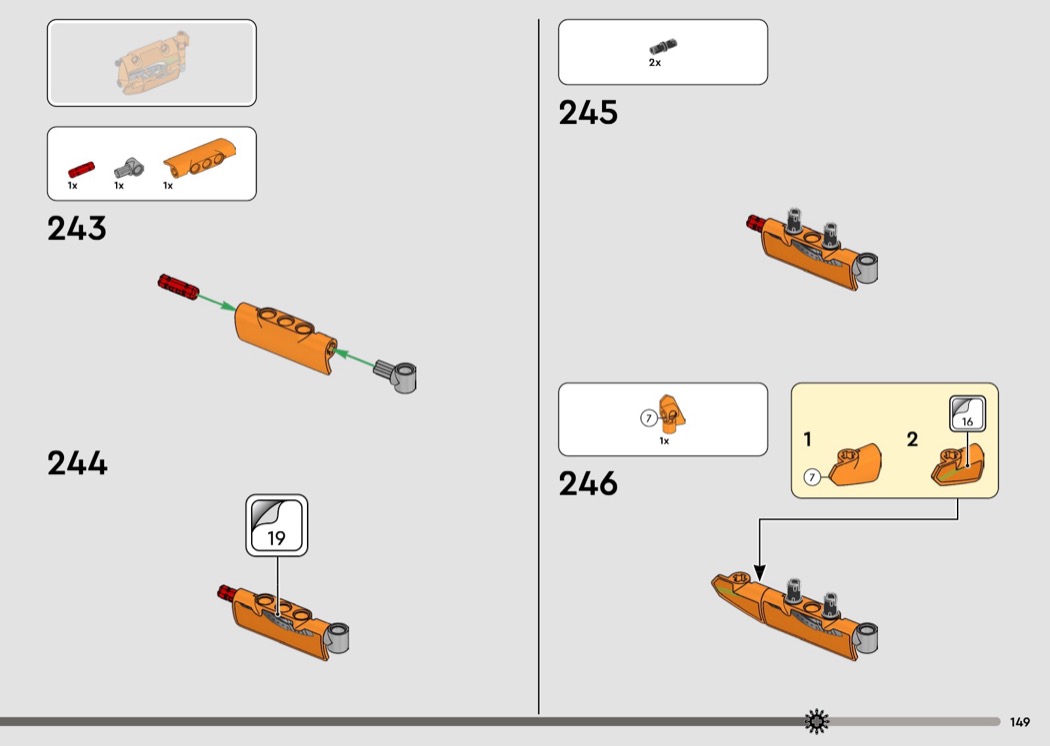 1x 1x 1x

243

244

19

2x

245

7

1x

246

1

7

2

16

149