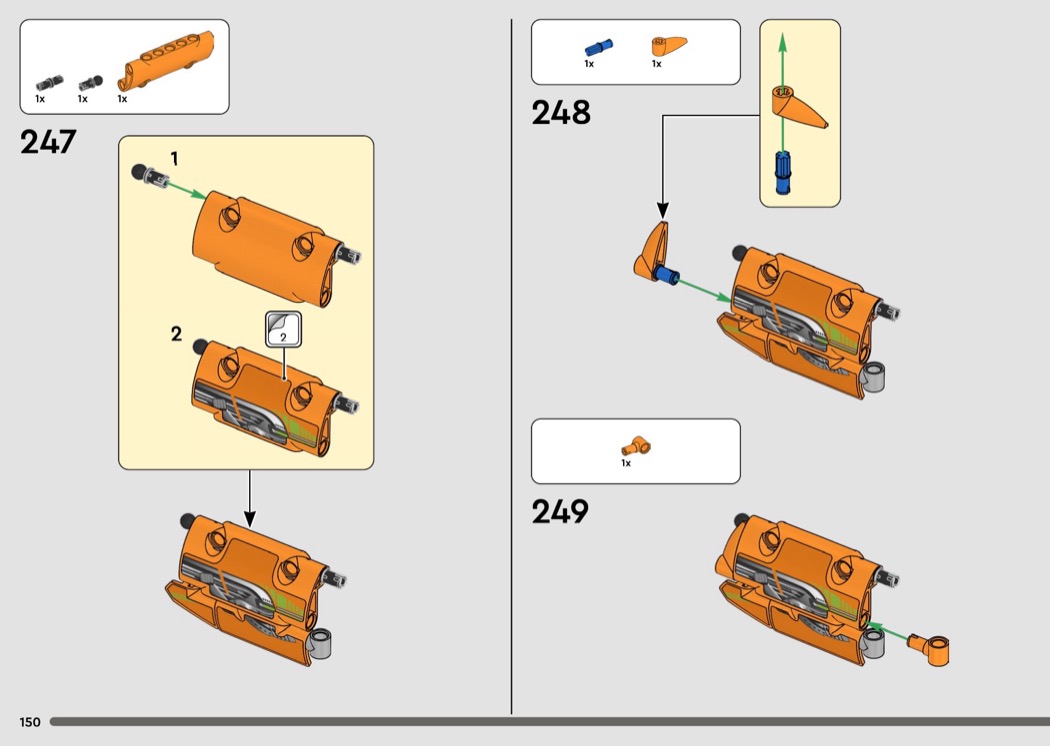 1x 1x 1x

247

1

2

2

1x 1x

248

1x

249

150