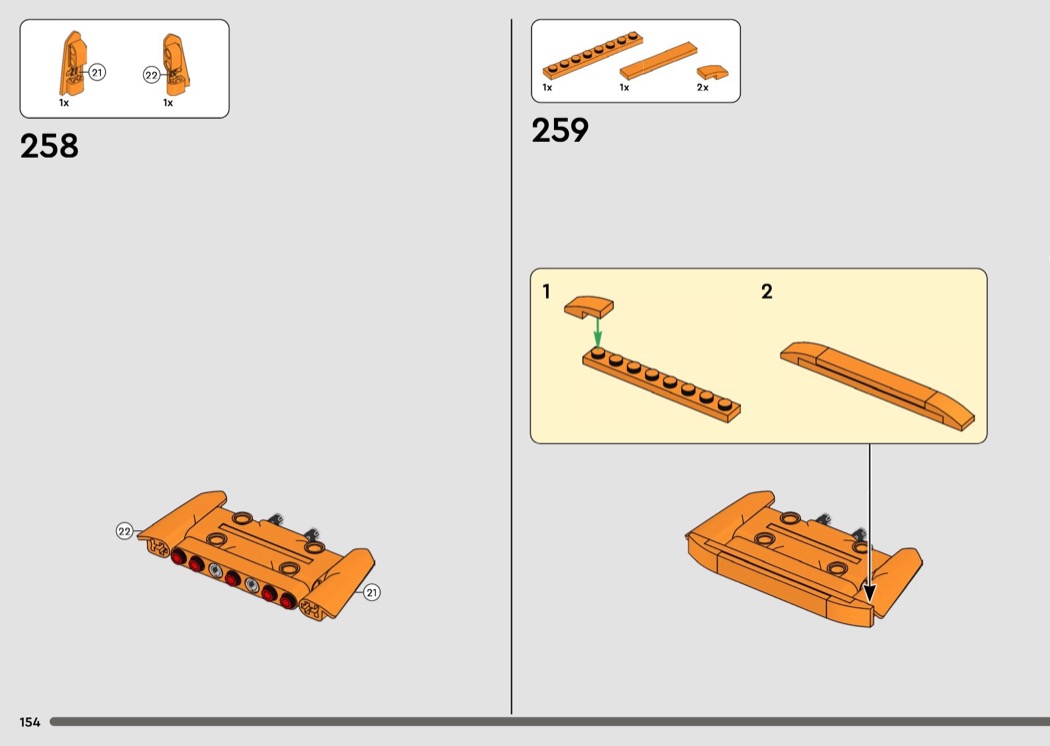 21
22
1x
1x

258

22
21

1x
1x
2x

259

1
2

154