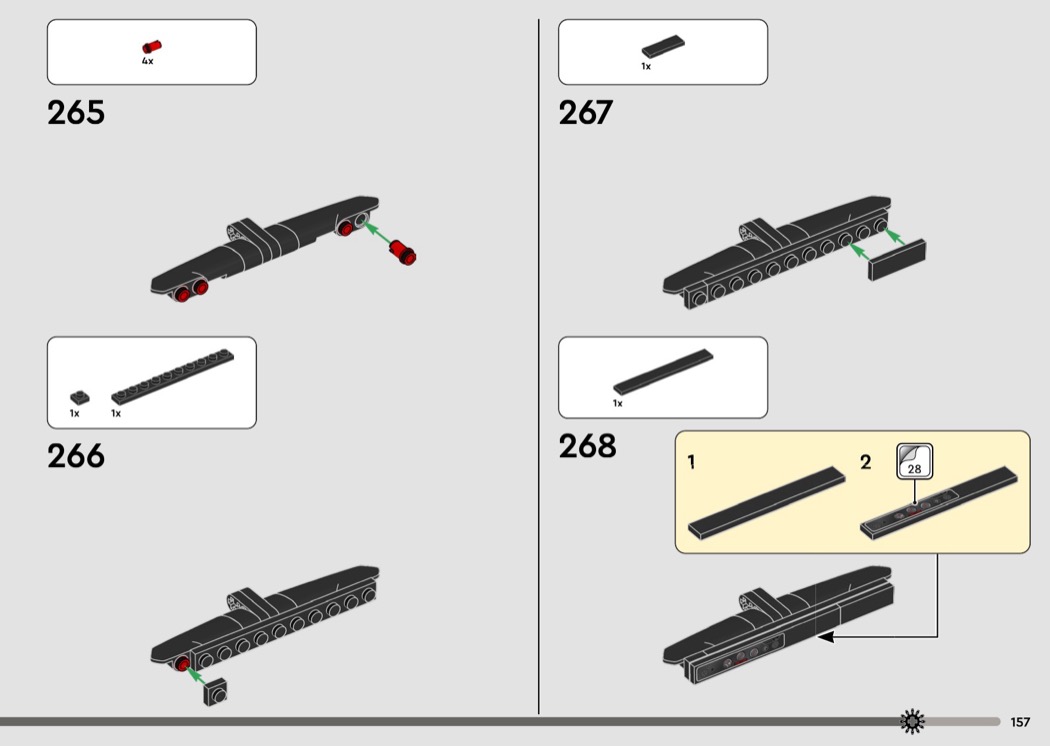 4x

265

1x 1x

266

1x

267

1x

268

1

2

28

157