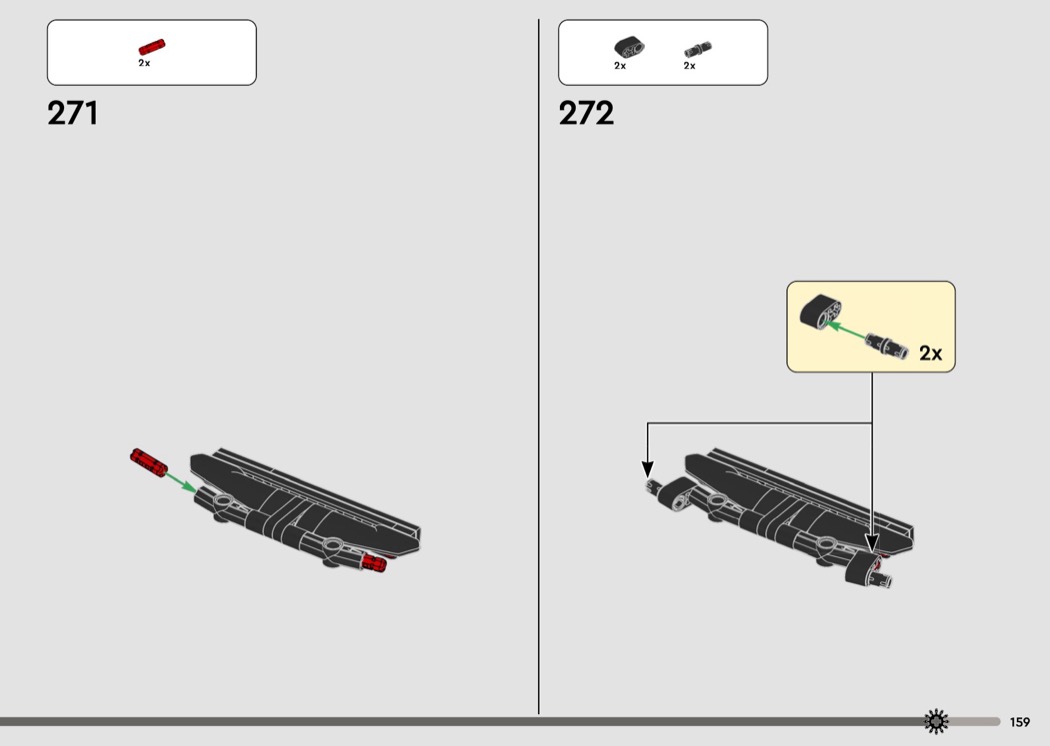 2x

271

2x
2x

272

2x

159