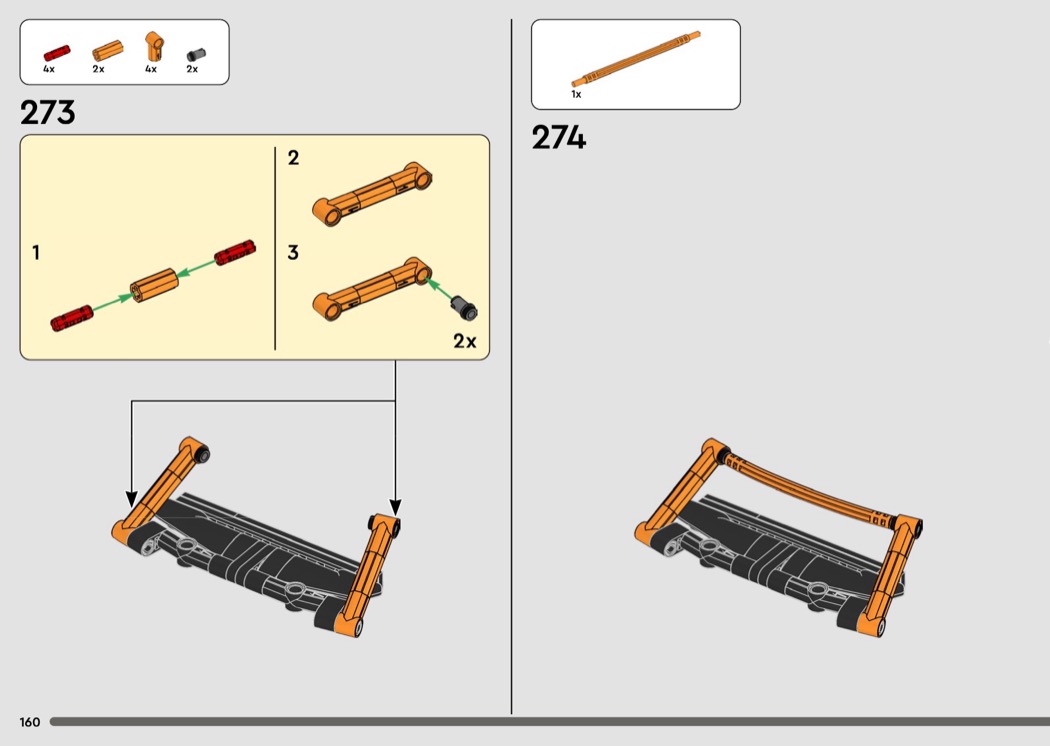 4x 2x 4x 2x

273

1

2

3

2x

1x

274

160