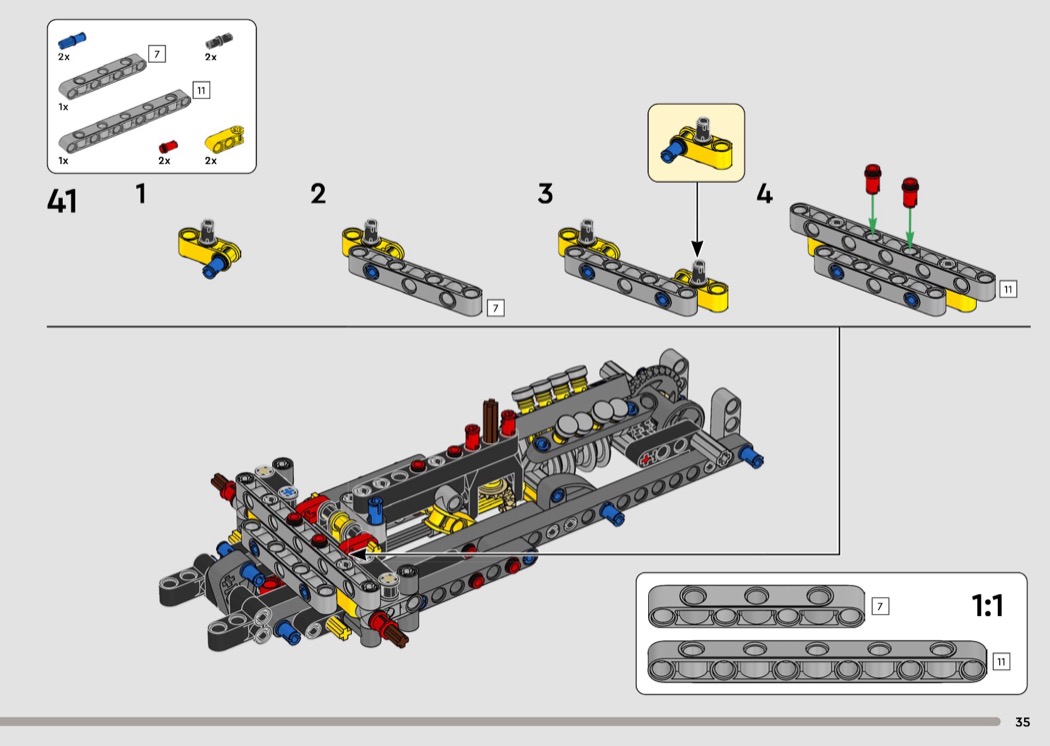 2x
7
2x
1x
11
1x
2x
2x

41
1
2
7
3
4
11

7
1:1
11

35