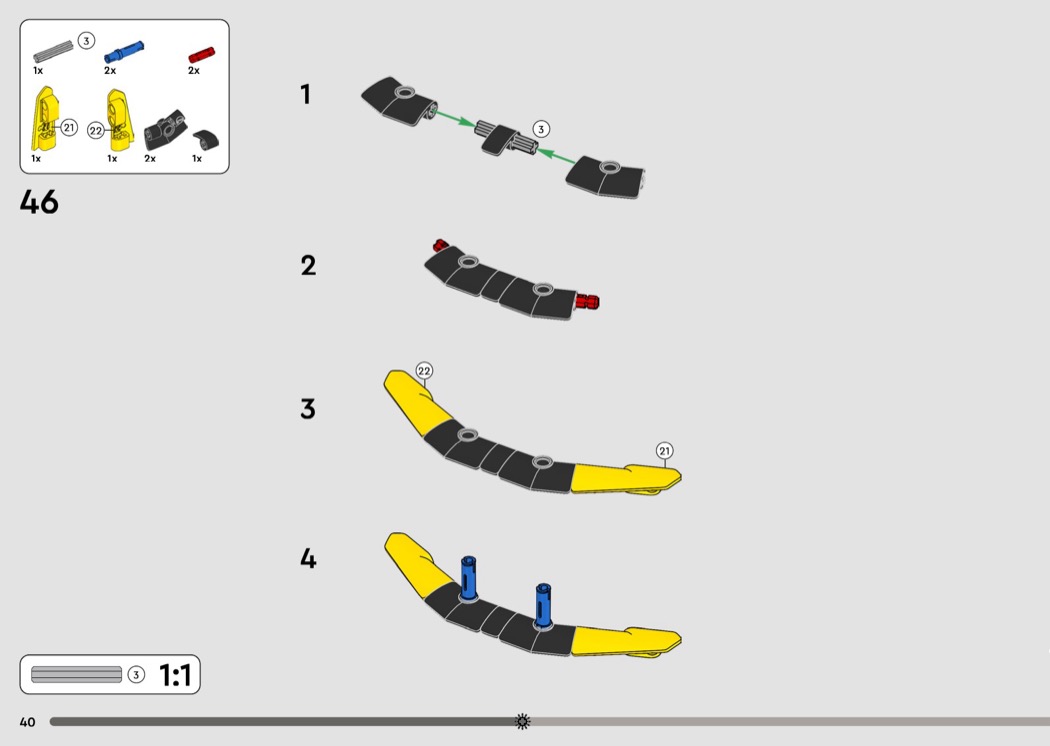 3
1x
2x
2x
21
22
1x
1x
2x
1x

46

1
3

2

3
22
21

4

3
1:1

40