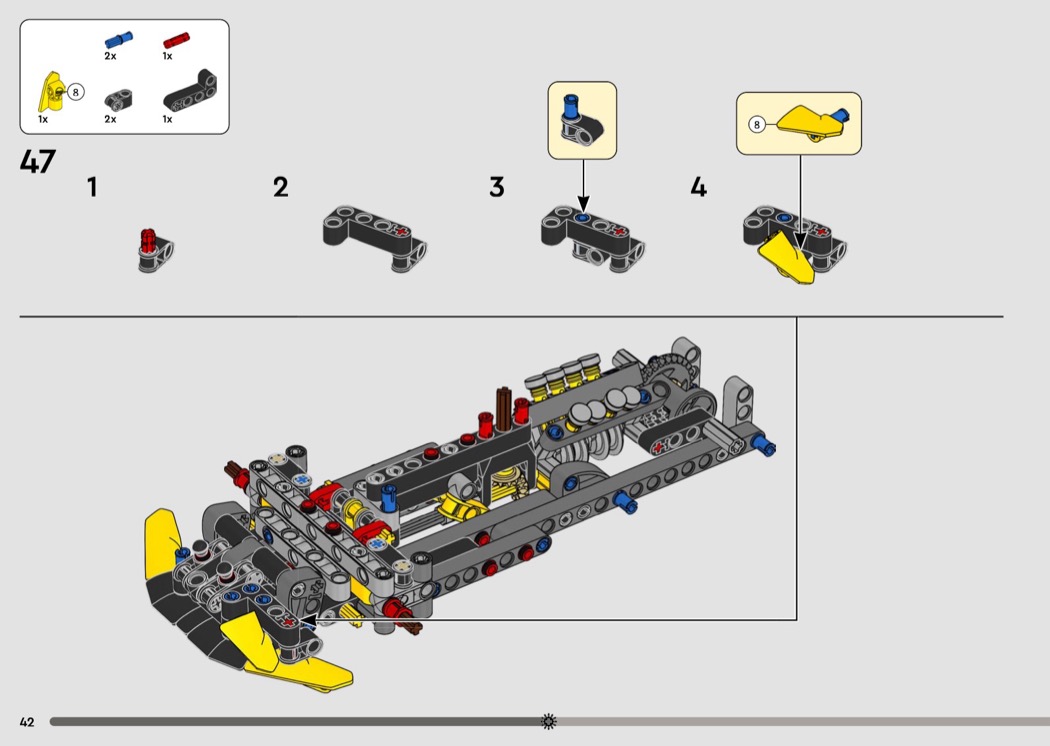 2x
1x
8
1x
2x
1x

47

1

2

3

4

8

42