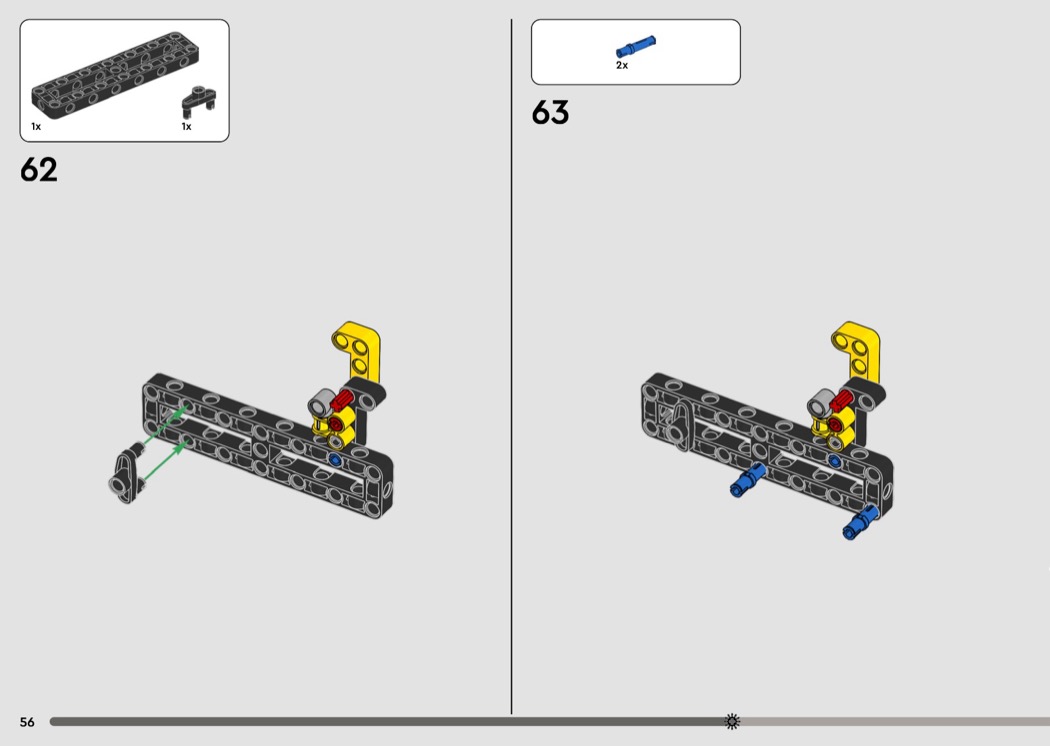 1x
1x

62

2x

63

56