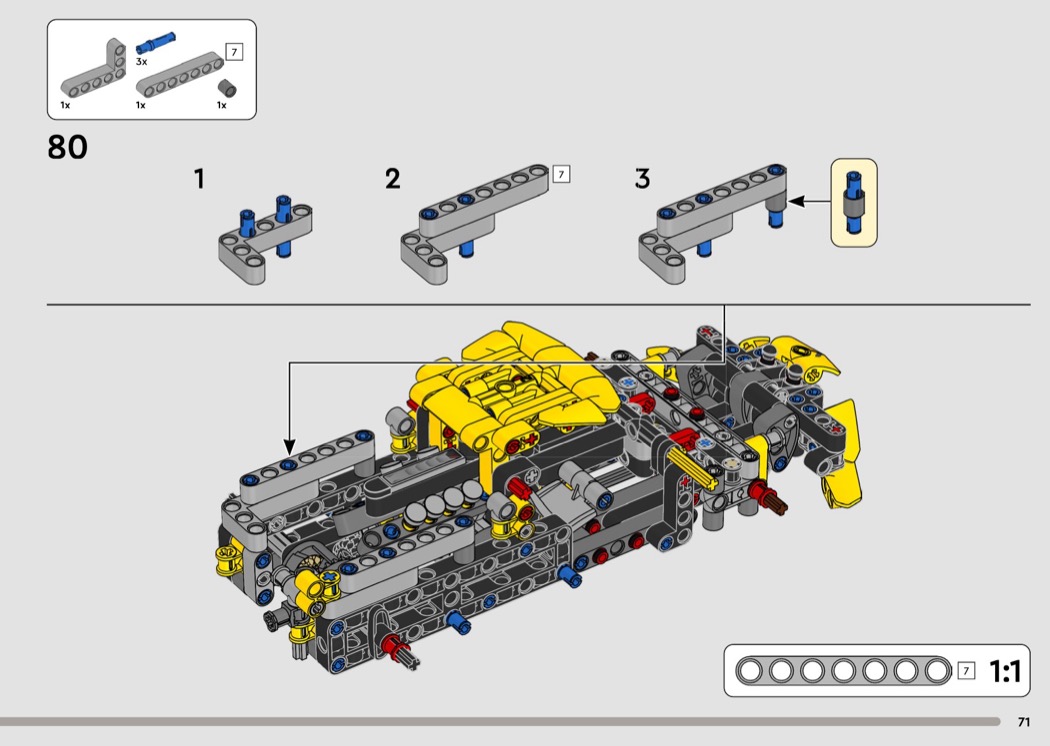 3x
7
1x
1x
1x

80

1

2
7

3

7
1:1

71