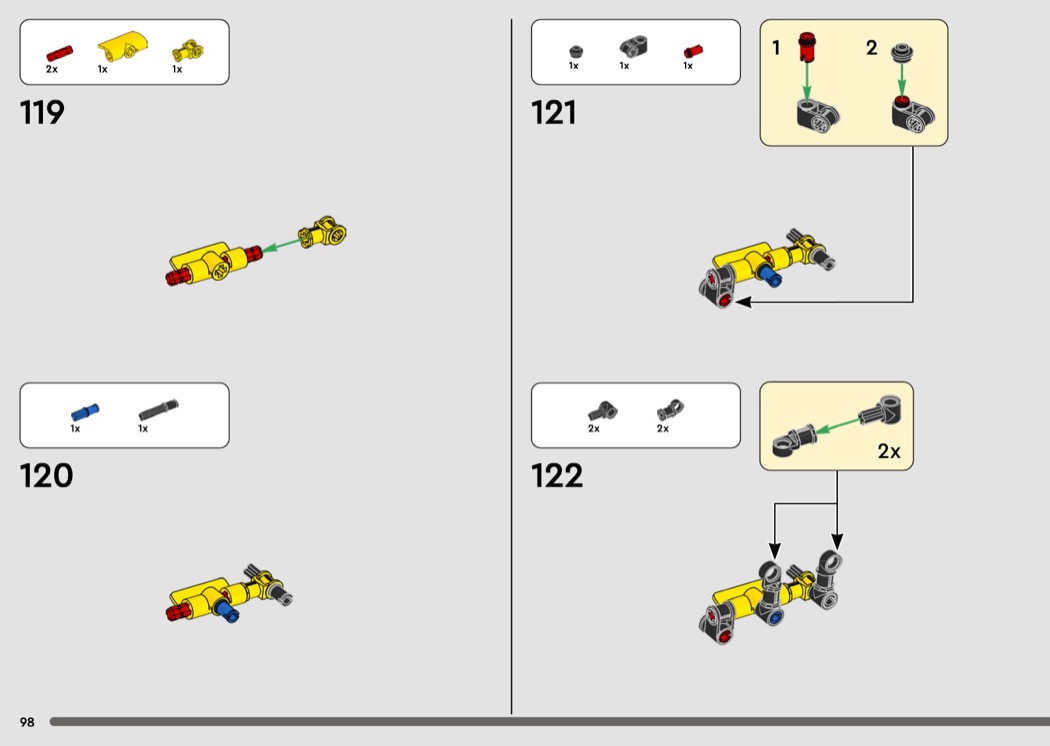 2x 1x 1x

119

1x 1x

120

1x 1x 1x

1 2

121

2x 2x

2x

122

98