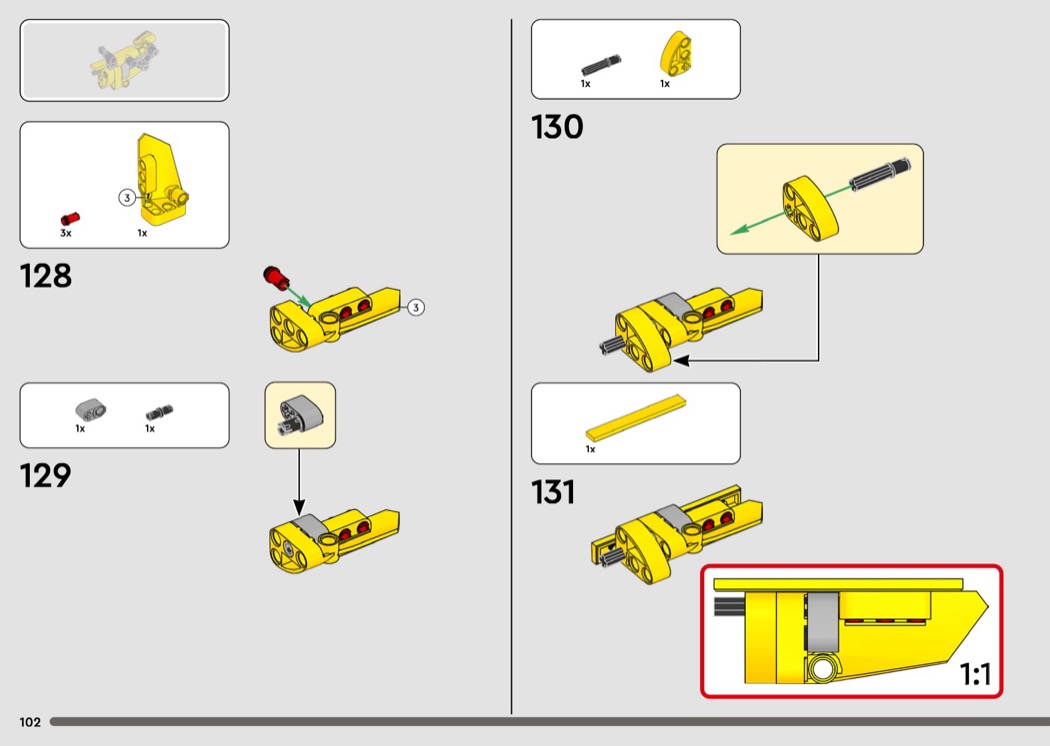 3

3x

1x

128

3

1x

1x

129

1x

1x

130

1x

131

1:1

102