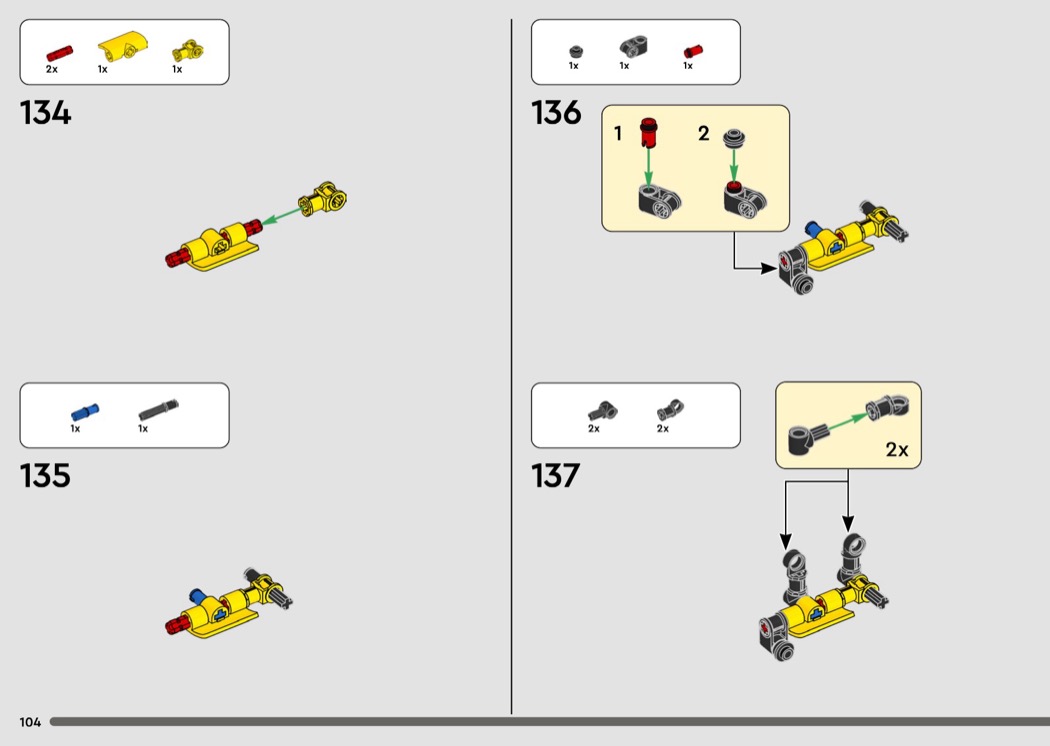 2x 1x 1x

134

1x 1x

135

1x 1x 1x

136

1 2

2x 2x

137

2x

104