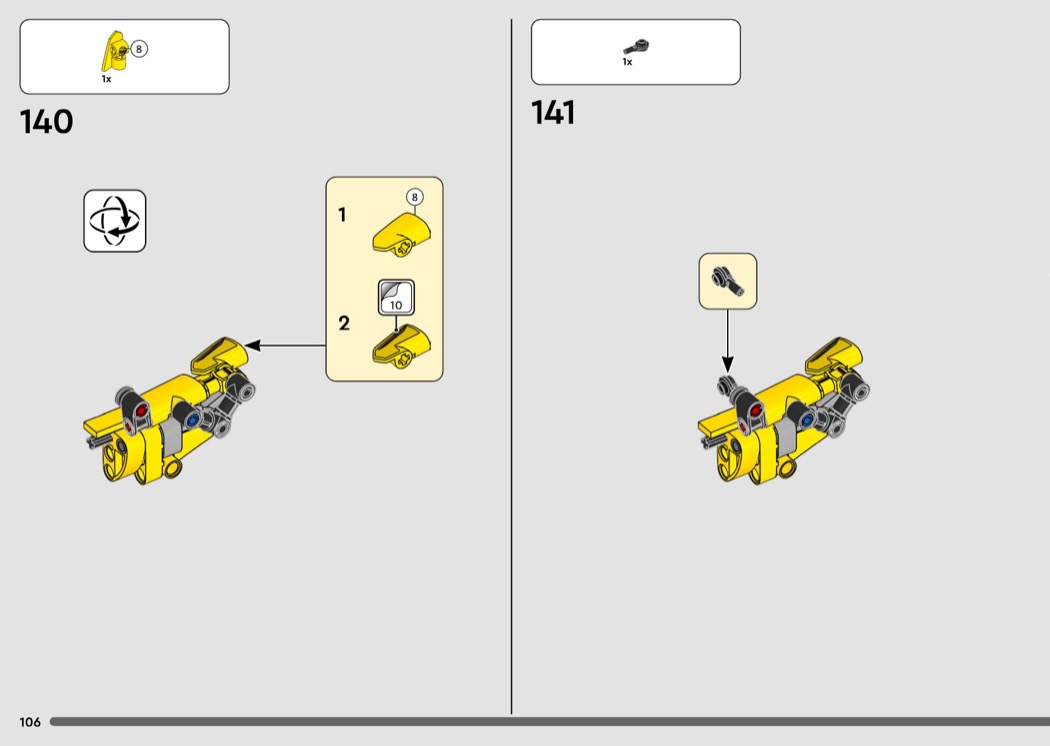 8
1x

140

1
8

2
10

1x

141

106