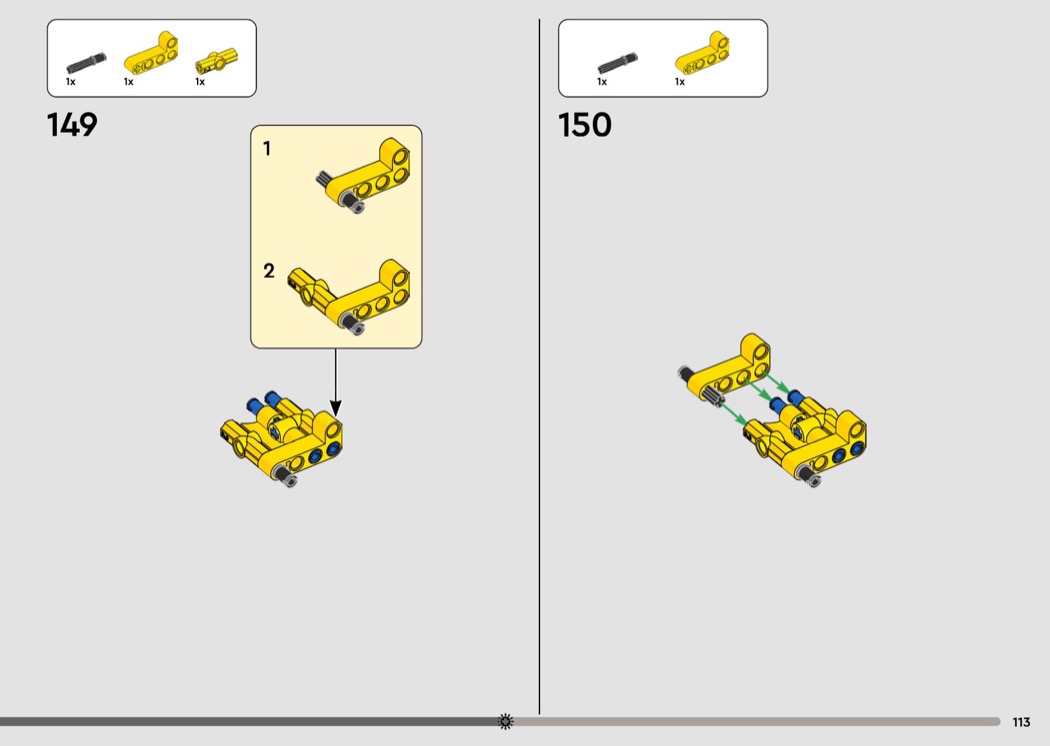 1x 1x 1x

149

1

2

1x 1x

150

113