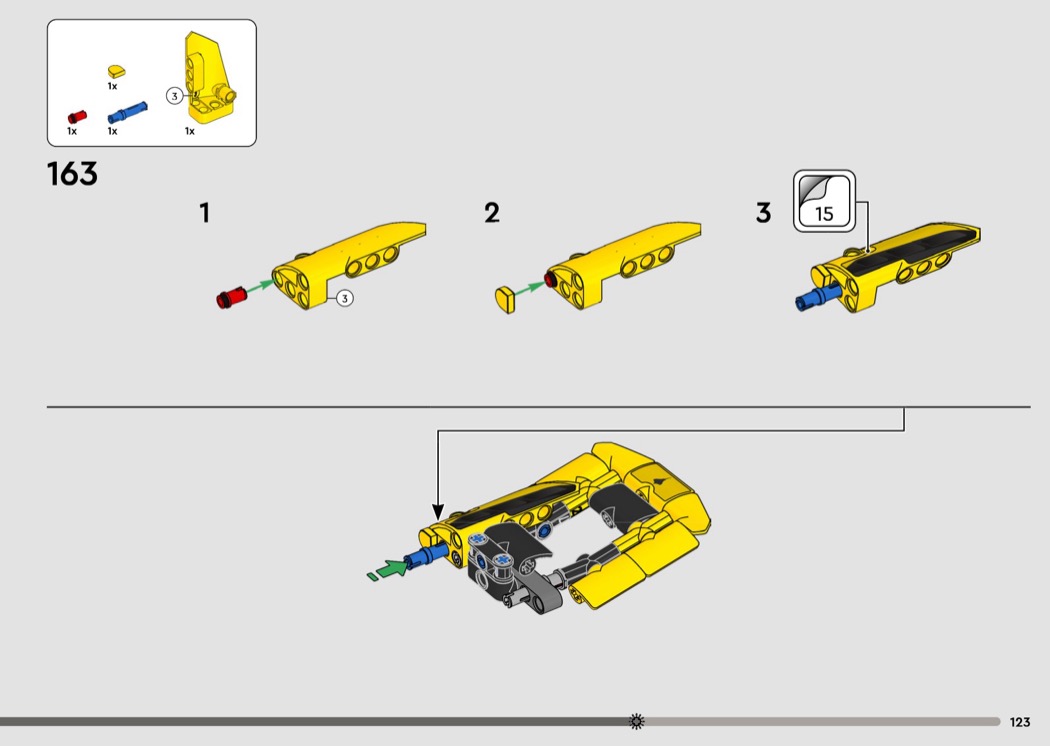 1x

3

1x 1x 1x

163

1

3

2

3

15

123