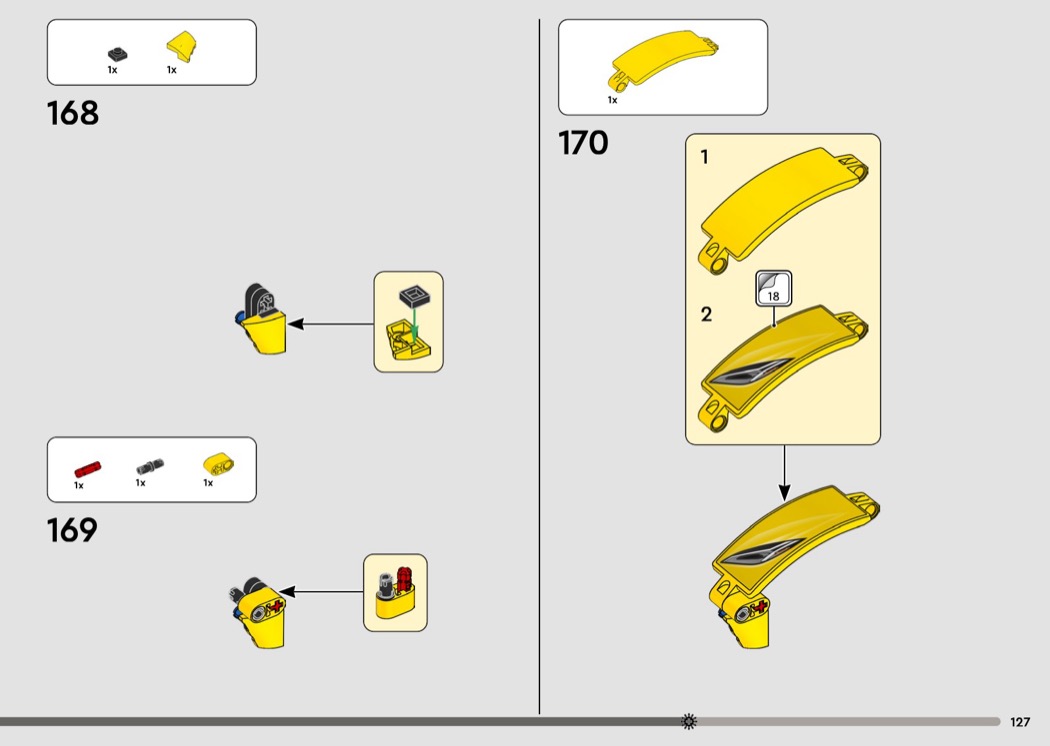 1x 1x

168

1x 1x 1x

169

1x

170

1

18

2

127