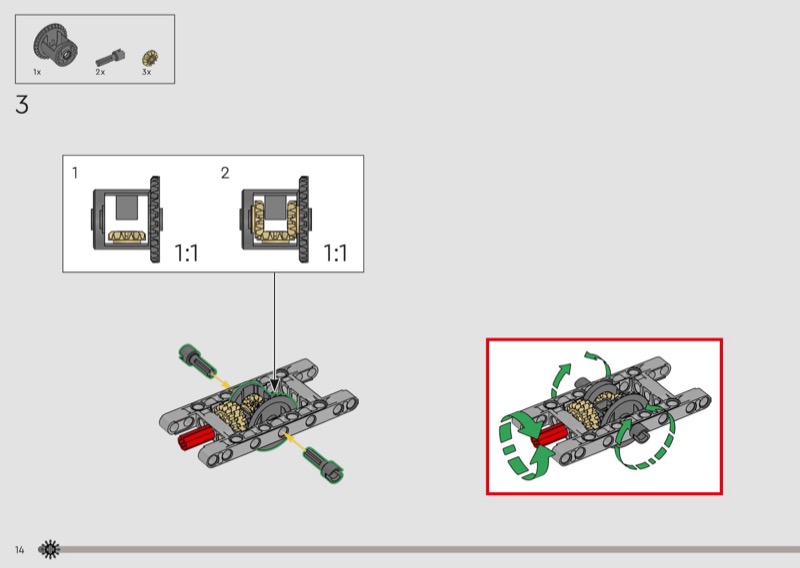 1x
2x
3x

3

1
1:1

2
1:1

14