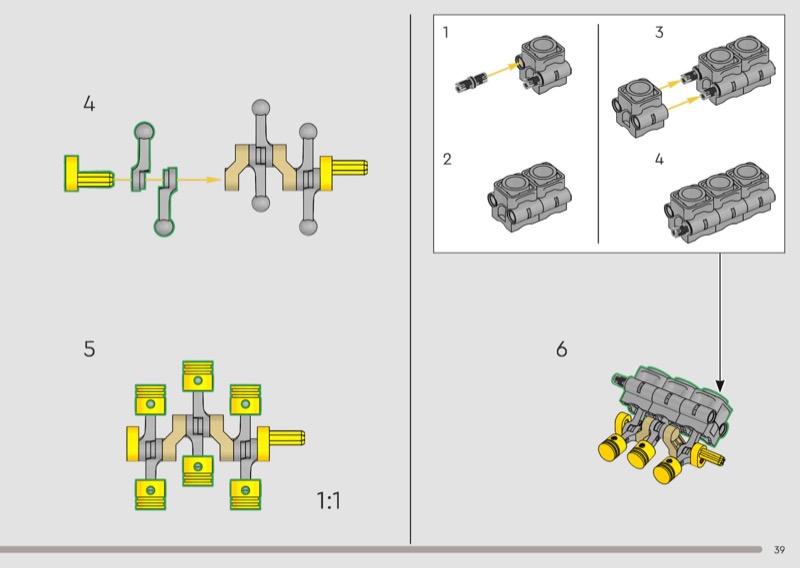 4

5

1:1

1

2

3

4

6

39