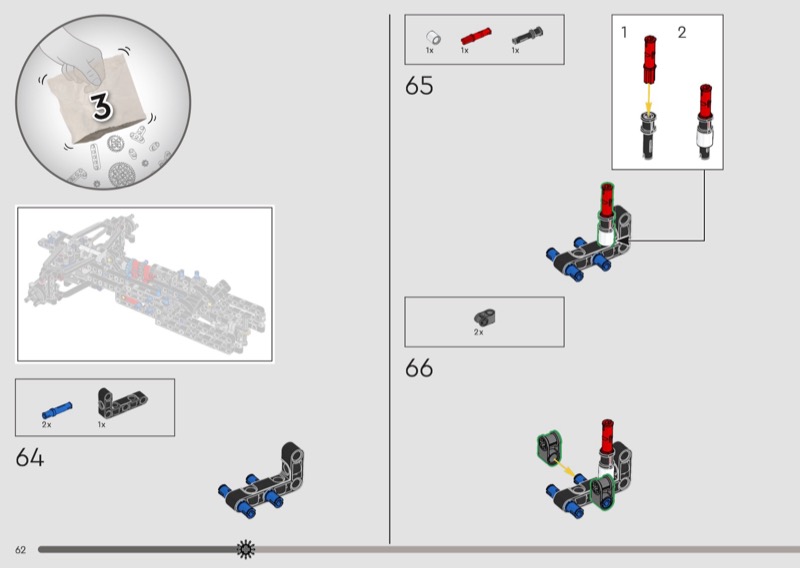 3

2x 1x

64

1x 1x 1x

65

1 2

2x

66

62